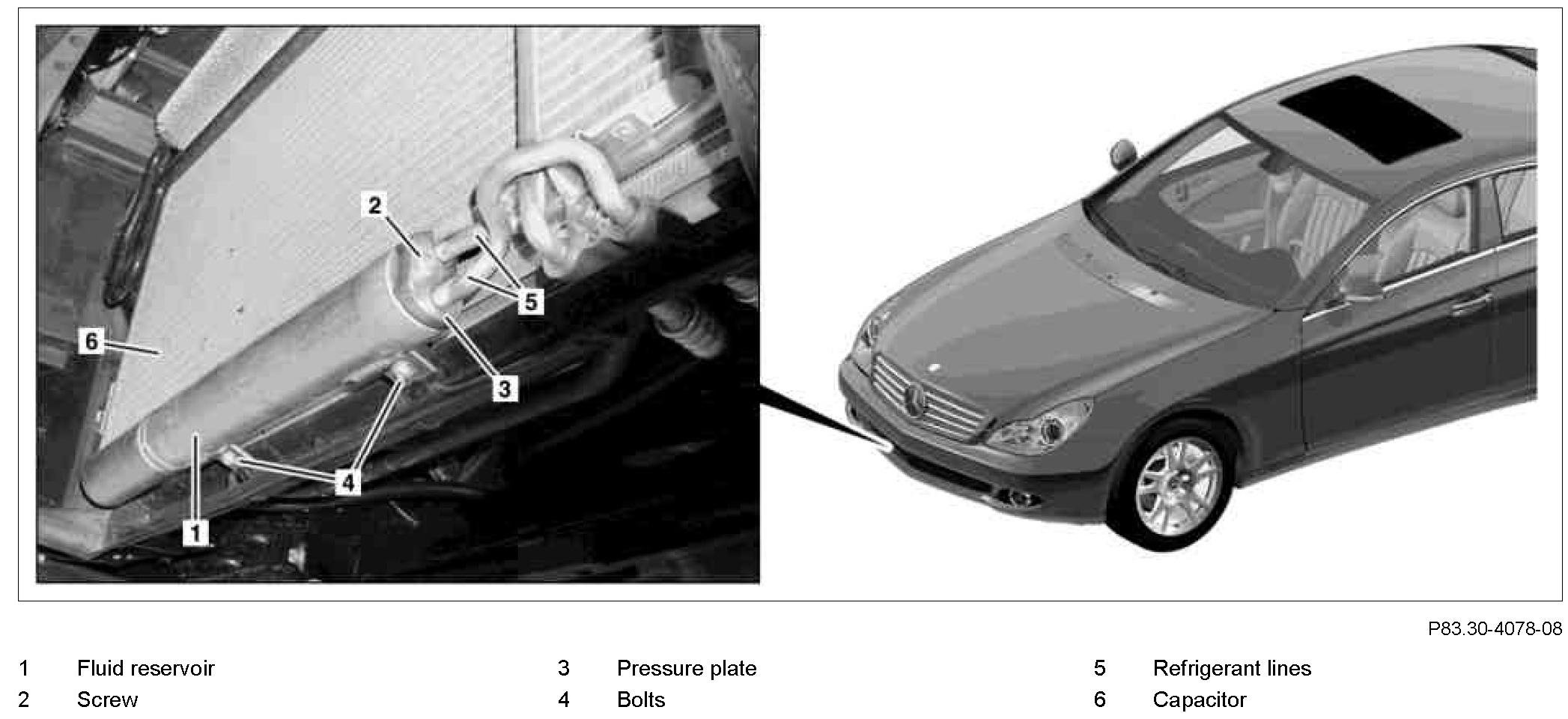 2

5

6

3

4

1

P83.30-4078-08

1 Fluid reservoir
2 Screw

3 Pressure plate
4 Bolts

5 Refrigerant lines
6 Capacitor