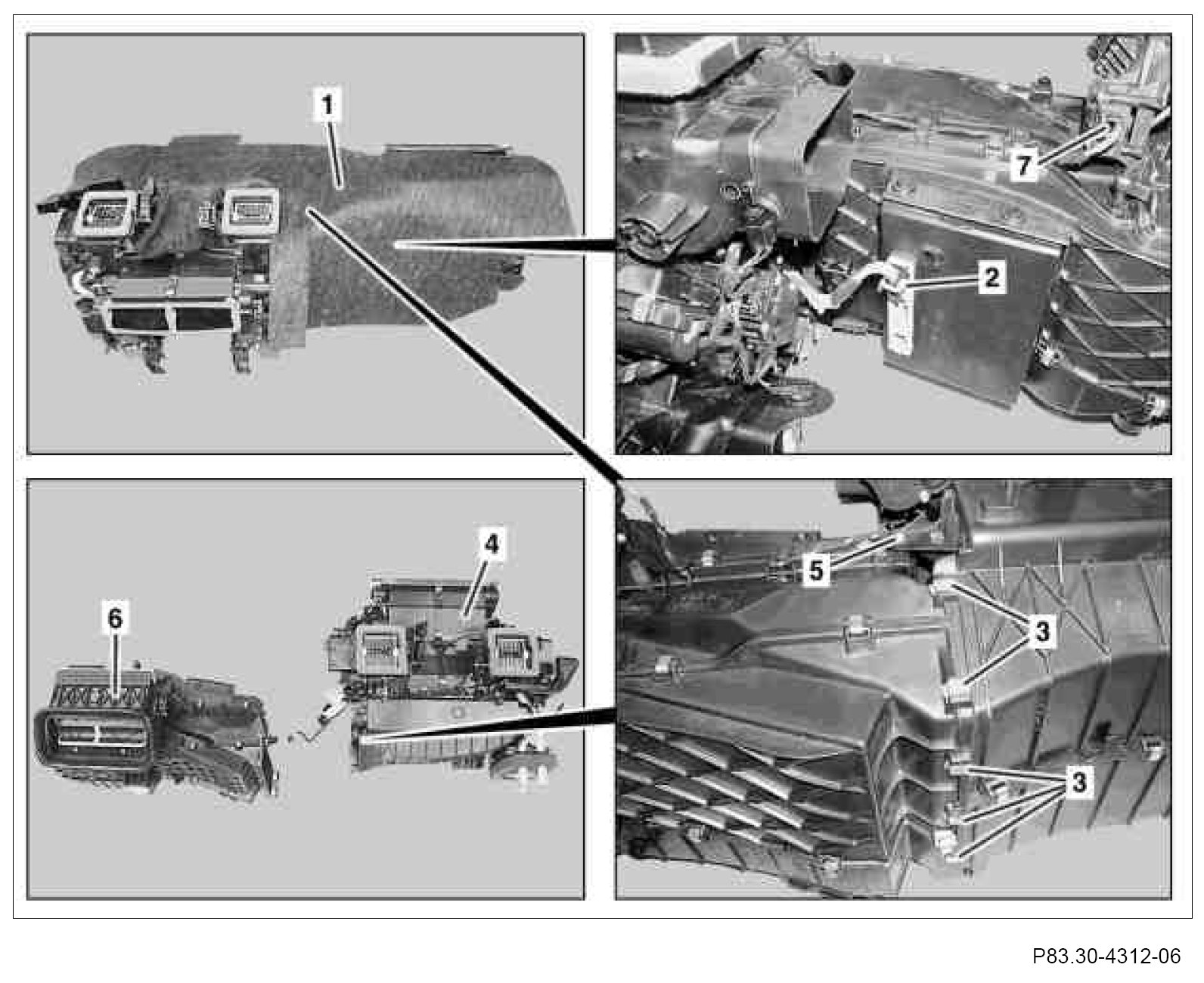 1
7
2
4
6
5
3
3
P83.30-4312-06