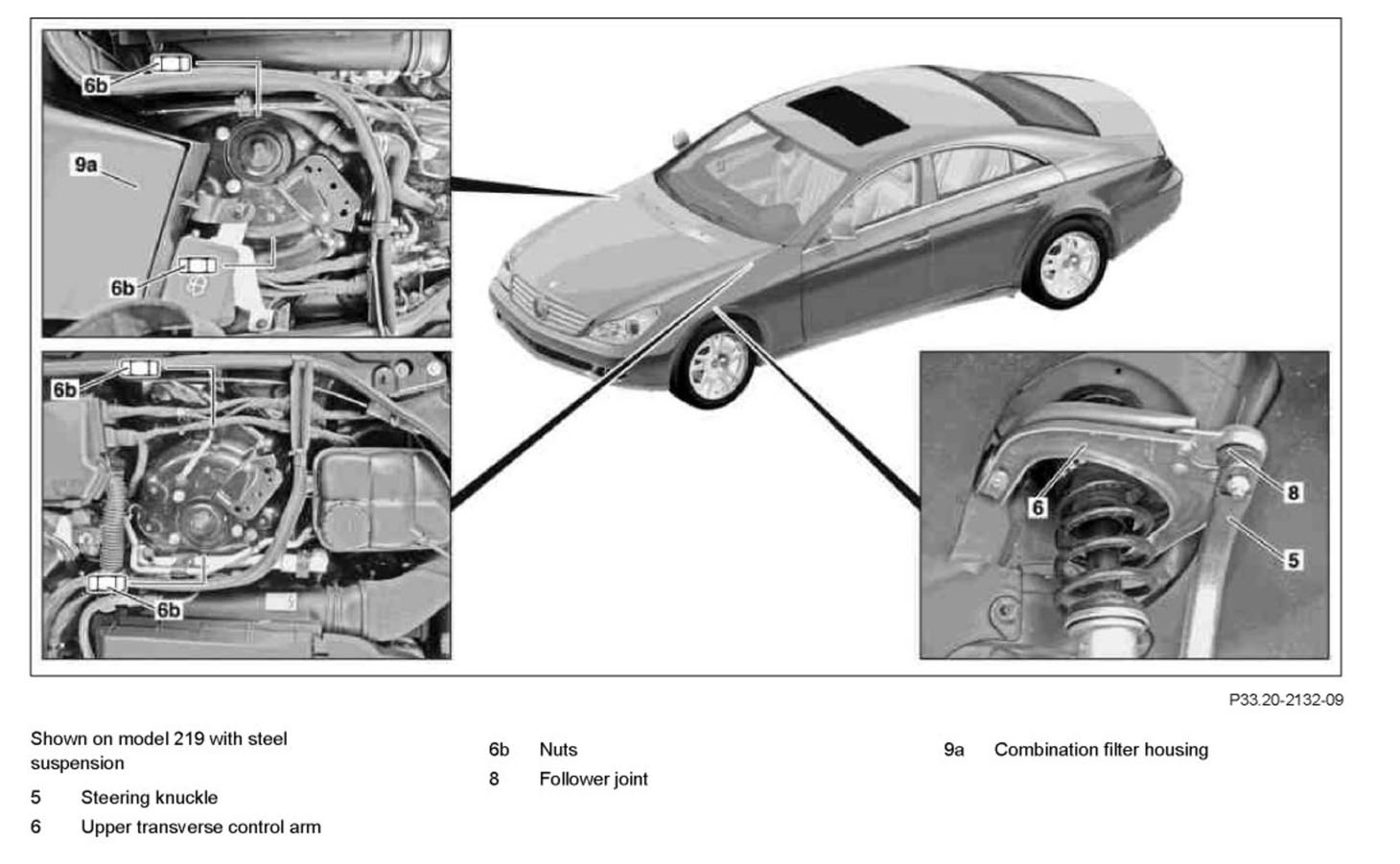 6b

9a

6b

6b

6b

6

8

5

P33.20-2132-09

Shown on model 219 with steel suspension

5 Steering knuckle

6 Upper transverse control arm

6b Nuts

8 Follower joint

9a Combination filter housing