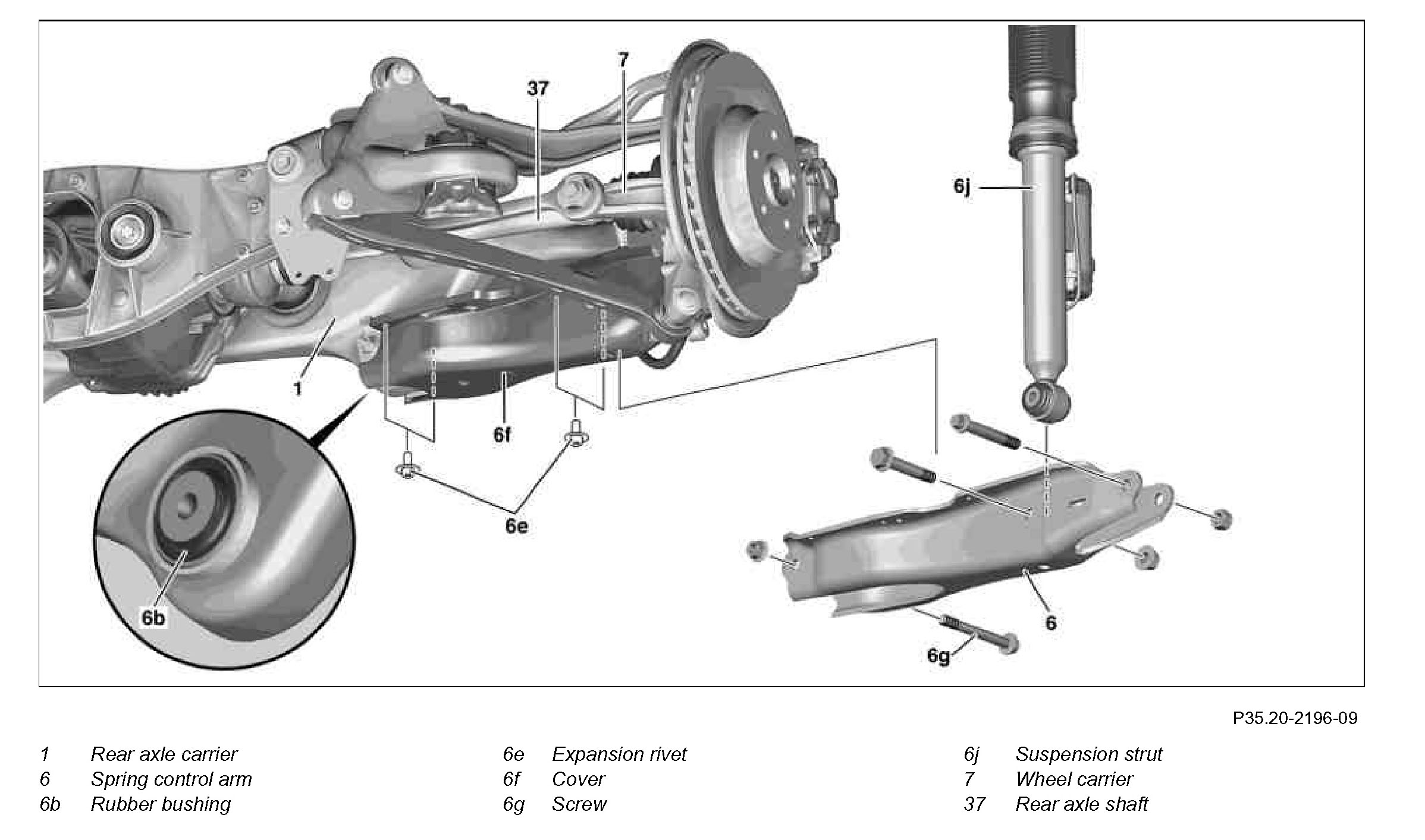 37
7
6j
1
6f
6e
6b
6
6g

P35.20-2196-09

1 Rear axle carrier
6 Spring control arm
6b Rubber bushing

6e Expansion rivet
6f Cover
6g Screw

6j Suspension strut
7 Wheel carrier
37 Rear axle shaft