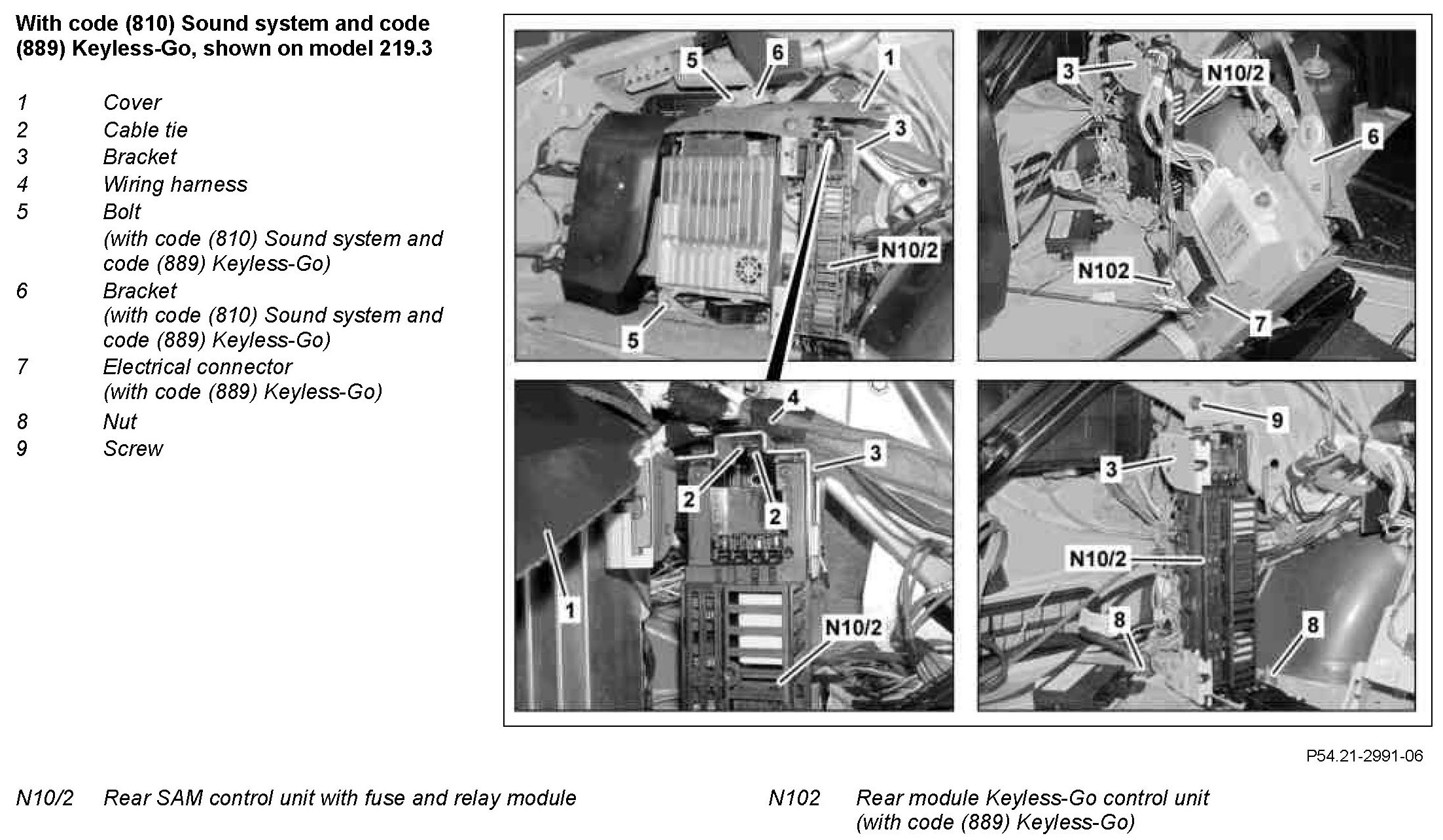 With code (810) Sound system and code (889) Keyless-Go, shown on model 219.3

1 Cover
2 Cable tie
3 Bracket
4 Wiring harness
5 Bolt
(with code (810) Sound system and code (889) Keyless-Go)
6 Bracket
(with code (810) Sound system and code (889) Keyless-Go)
7 Electrical connector
(with code (889) Keyless-Go)
8 Nut
9 Screw

5 6 1 3 N10/2 5

3 N10/2 6 N102 7

4 3 2 2 1 N10/2

9 3 N10/2 8 8

P54.21-2991-06

N10/2 Rear SAM control unit with fuse and relay module

N102 Rear module Keyless-Go control unit (with code (889) Keyless-Go)