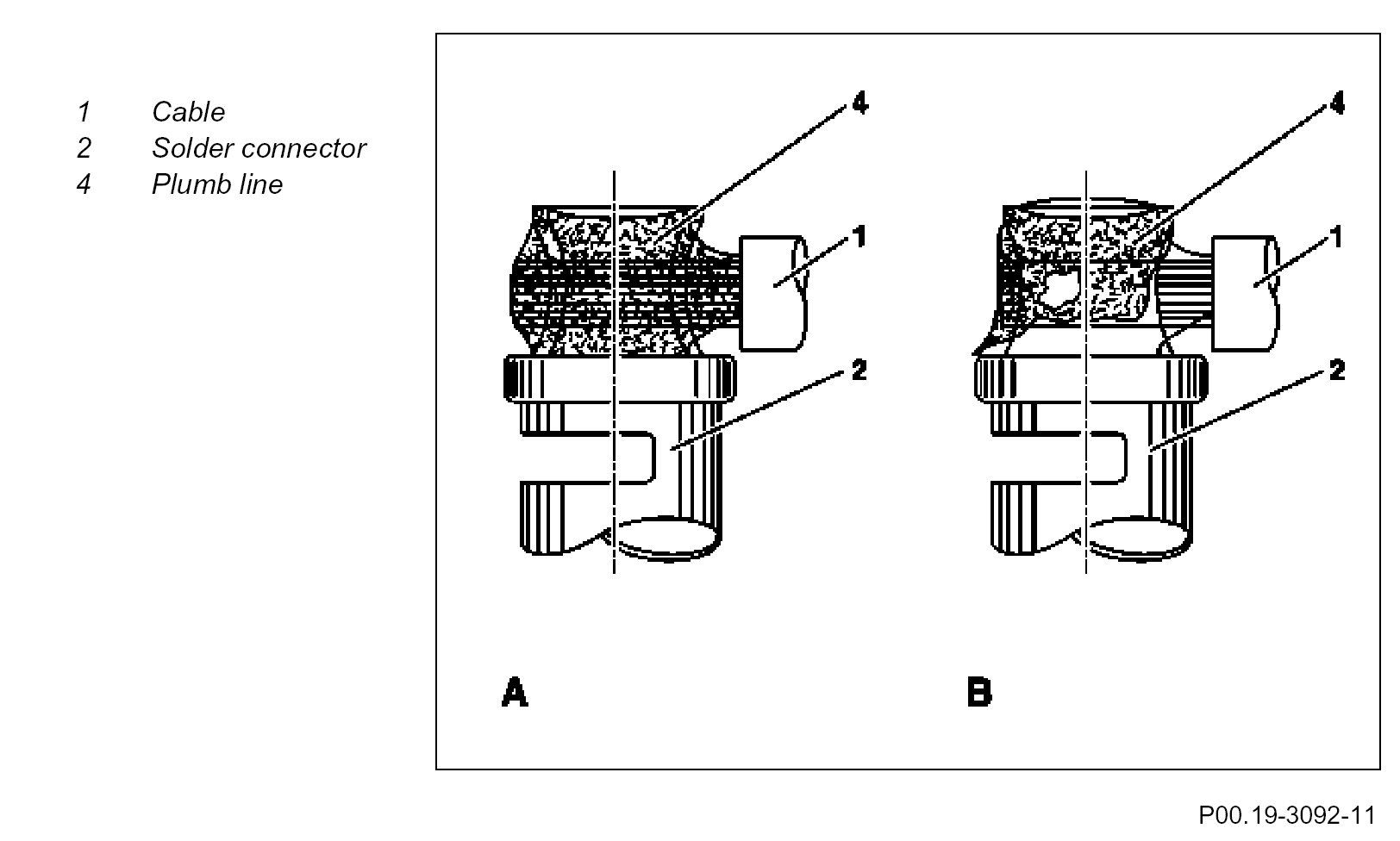 1 Cable
2 Solder connector
4 Plumb line

4
1
2
A

4
1
2
B

P00.19-3092-11