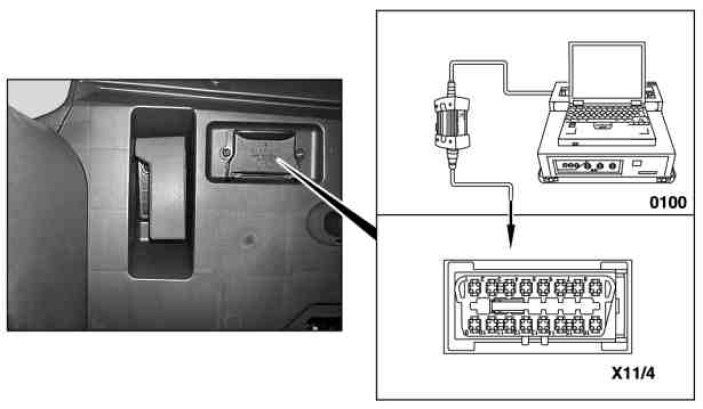 0100

X11/4