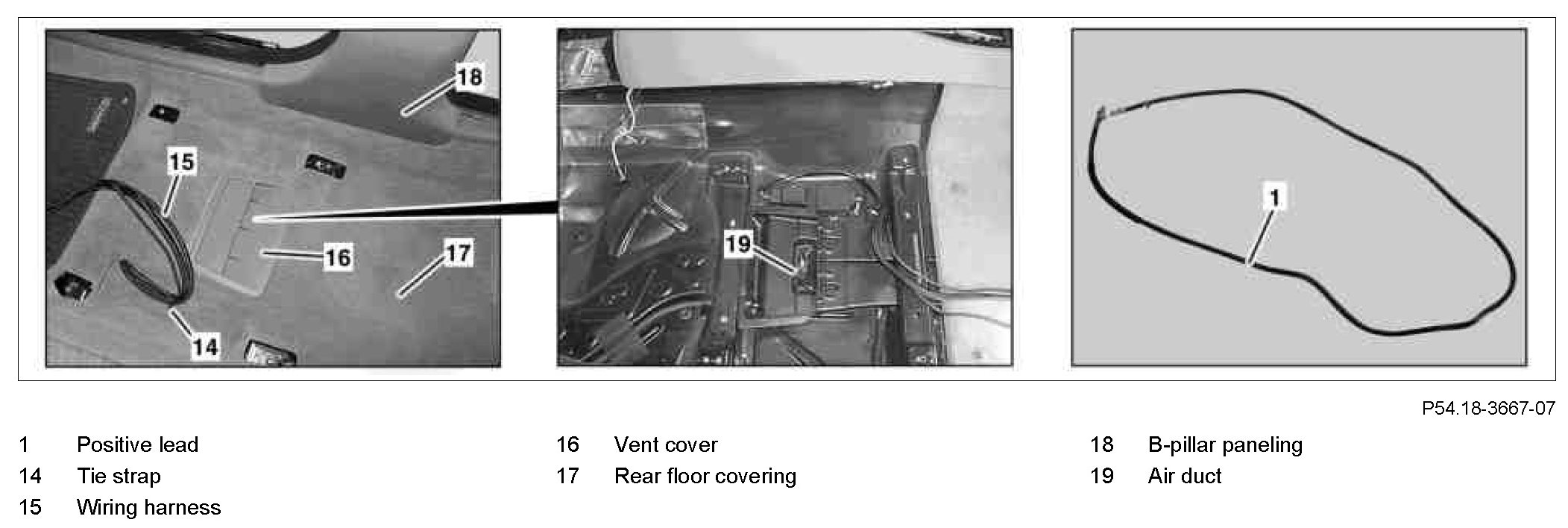 18
15
16
17
14
19
1

P54.18-3667-07

1 Positive lead
14 Tie strap
15 Wiring harness

16 Vent cover
17 Rear floor covering

18 B-pillar paneling
19 Air duct