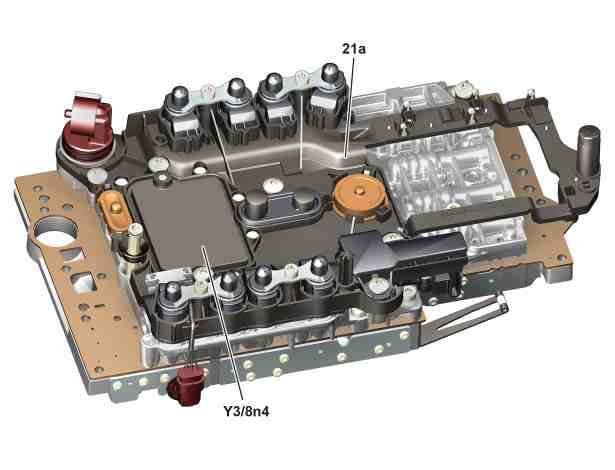 21a

Y3/8n4