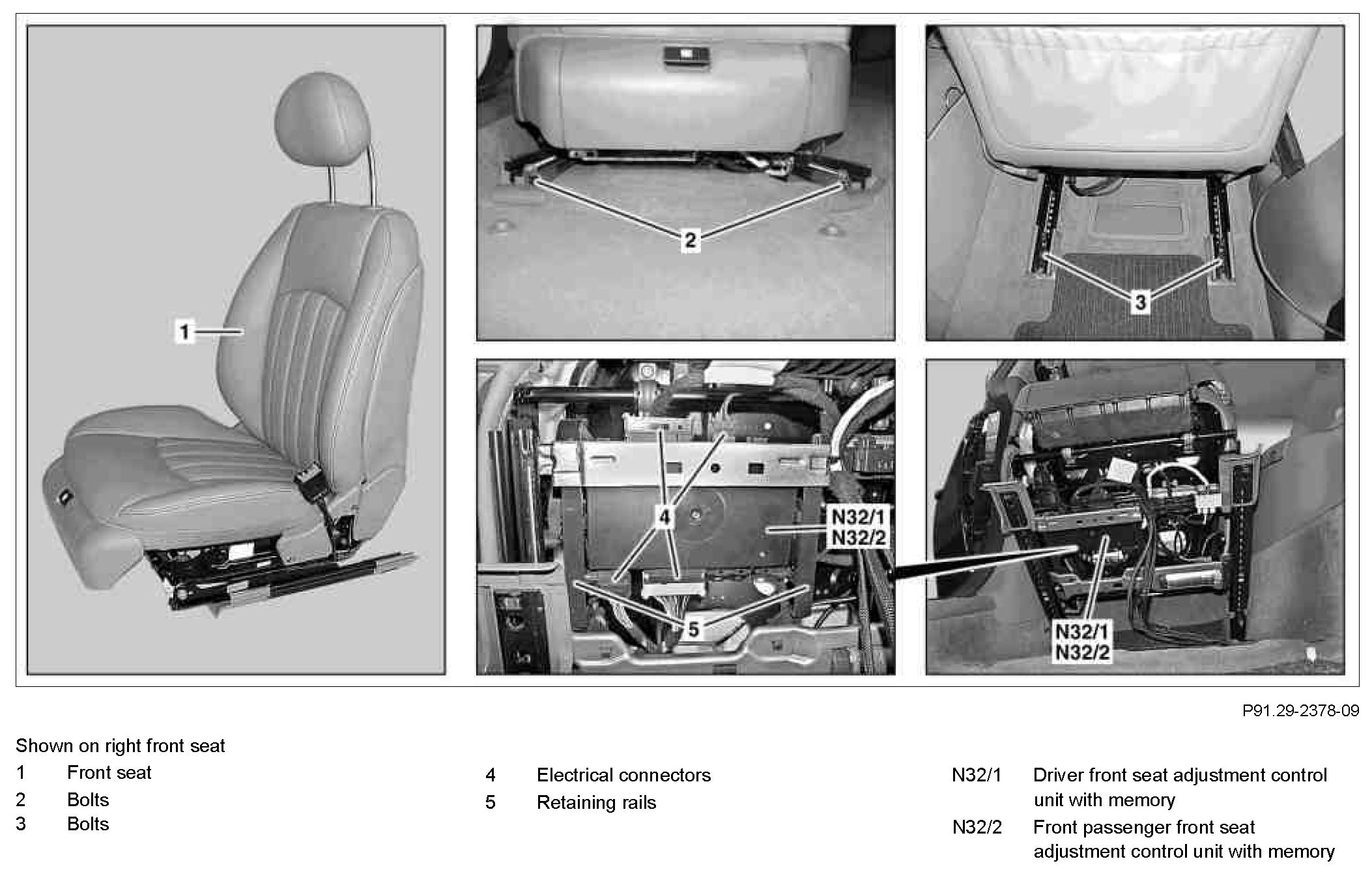 1

2

3

4

N32/1
N32/2

5

N32/1
N32/2

P91.29-2378-09

Shown on right front seat

1 Front seat
2 Bolts
3 Bolts

4 Electrical connectors
5 Retaining rails

N32/1 Driver front seat adjustment control unit with memory
N32/2 Front passenger front seat adjustment control unit with memory