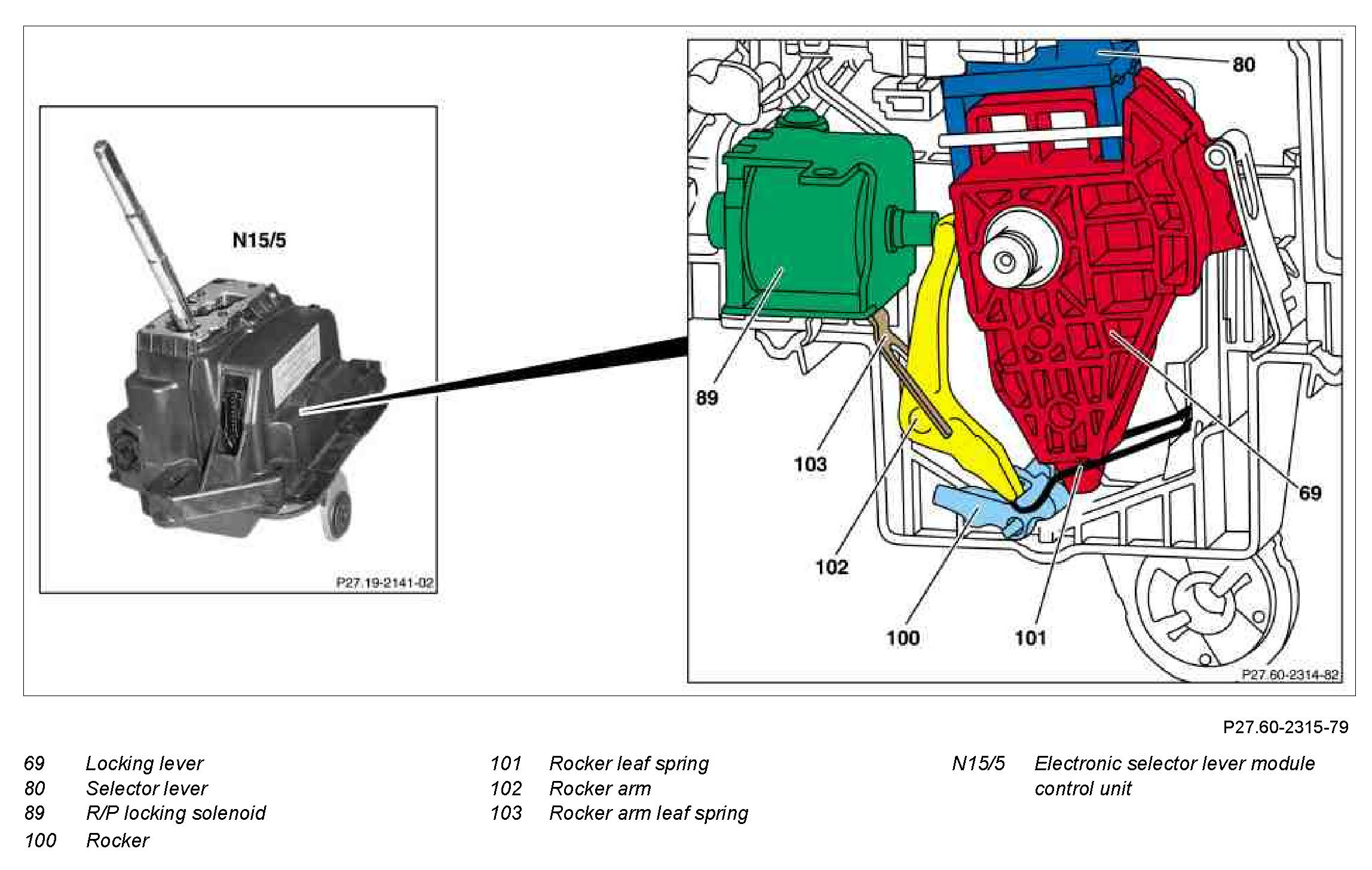 N15/5

P27.19-2141-02

80

89

103

102

100

101

69

P27.60-2314-82

P27.60-2315-79

69 Locking lever
80 Selector lever
89 R/P locking solenoid
100 Rocker

101 Rocker leaf spring
102 Rocker arm
103 Rocker arm leaf spring

N15/5 Electronic selector lever module control unit