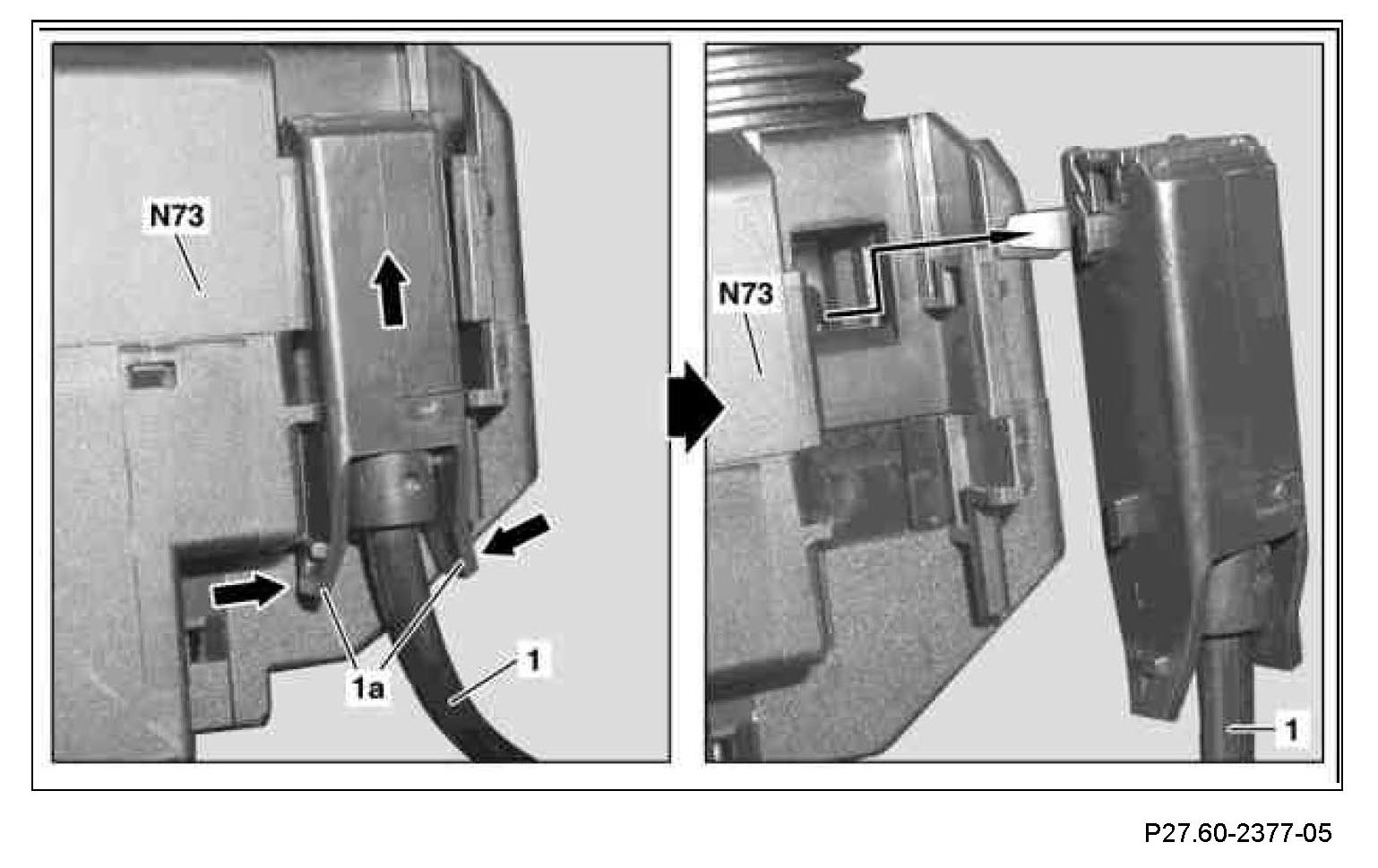 N73

1a

1

N73

1

P27.60-2377-05