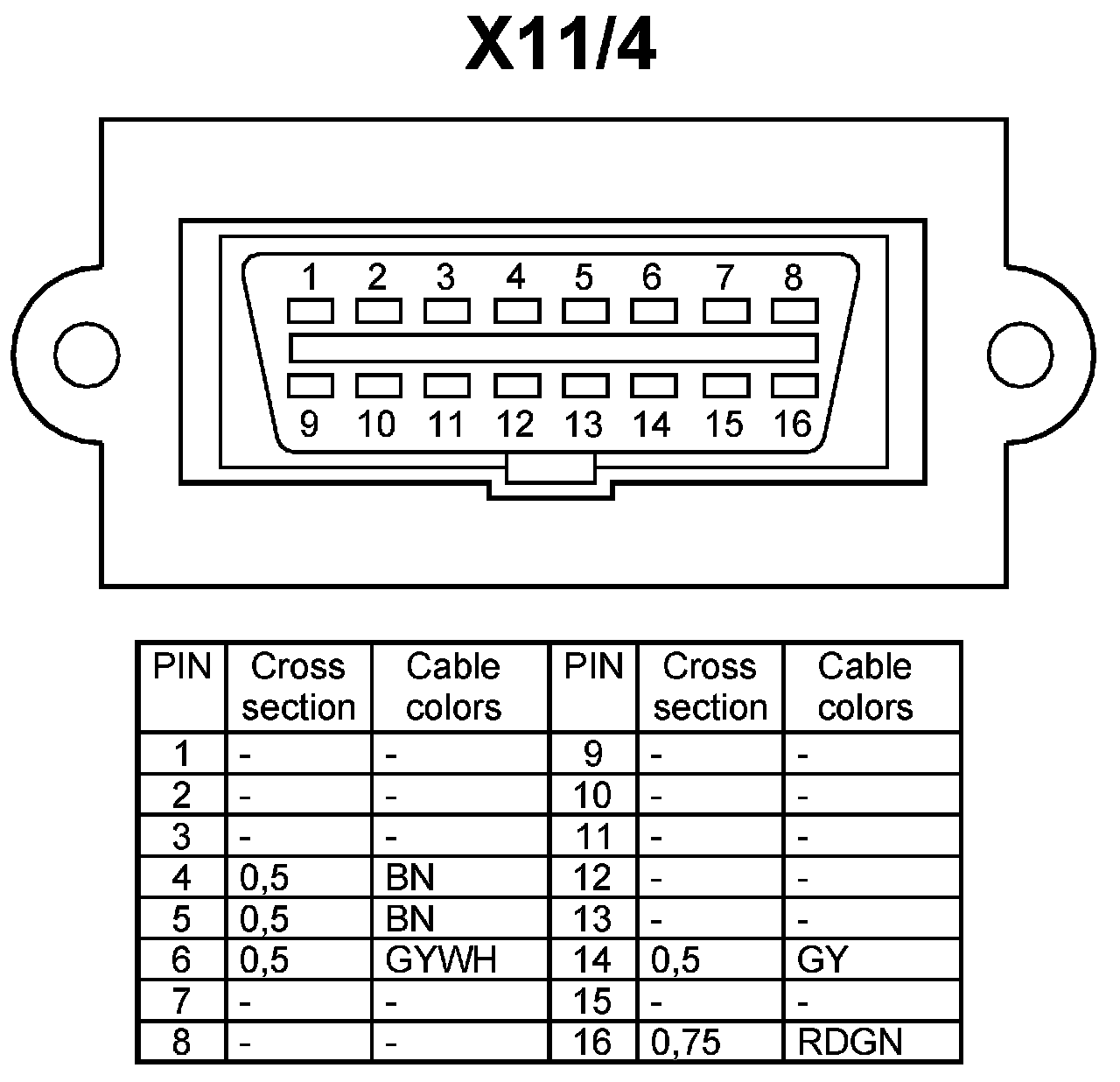 X11/4

1 2 3 4 5 6 7 8

9 10 11 12 13 14 15 16

| PIN | Cross section | Cable colors | PIN | Cross section | Cable colors |
|---|---|---|---|---|---|
| 1 | - | - | 9 | - | - |
| 2 | - | - | 10 | - | - |
| 3 | - | - | 11 | - | - |
| 4 | 0,5 | BN | 12 | - | - |
| 5 | 0,5 | BN | 13 | - | - |
| 6 | 0,5 | GYWH | 14 | 0,5 | GY |
| 7 | - | - | 15 | - | - |
| 8 | - | - | 16 | 0,75 | RDGN |