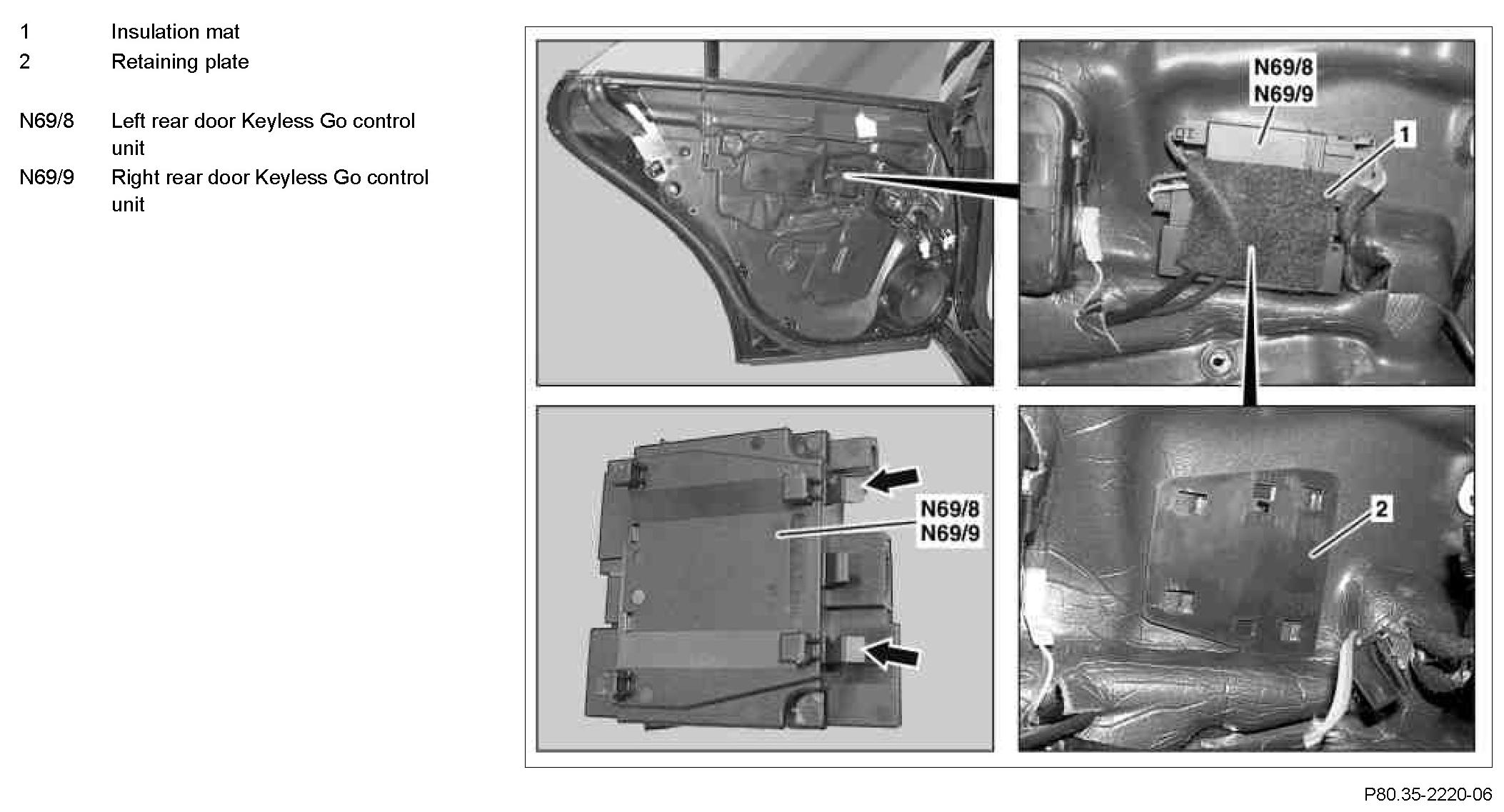 1 Insulation mat
2 Retaining plate

N69/8 Left rear door Keyless Go control unit
N69/9 Right rear door Keyless Go control unit

N69/8
N69/9
1

N69/8
N69/9

2

P80.35-2220-06