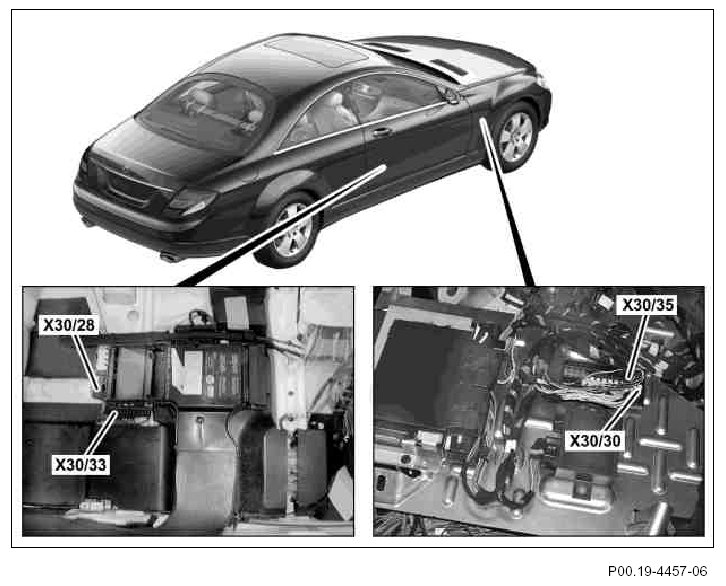 X30/28

X30/33

X30/35

X30/30

P00.19-4457-06