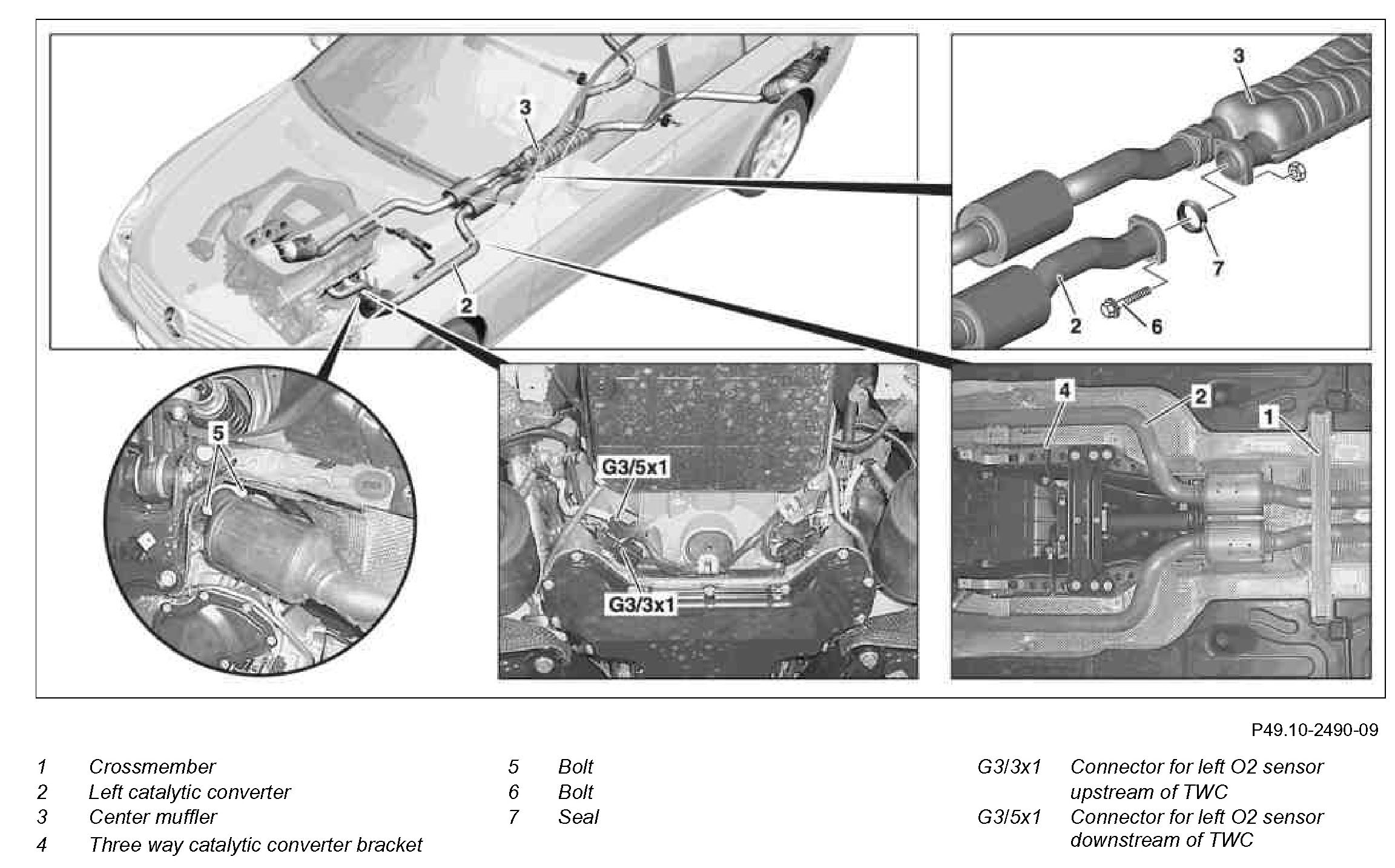 3
2
3
7
2
6
5
G3/5x1
G3/3x1
4
2
1

P49.10-2490-09

1 Crossmember
2 Left catalytic converter
3 Center muffler
4 Three way catalytic converter bracket

5 Bolt
6 Bolt
7 Seal

G3/3x1 Connector for left O2 sensor upstream of TWC
G3/5x1 Connector for left O2 sensor downstream of TWC