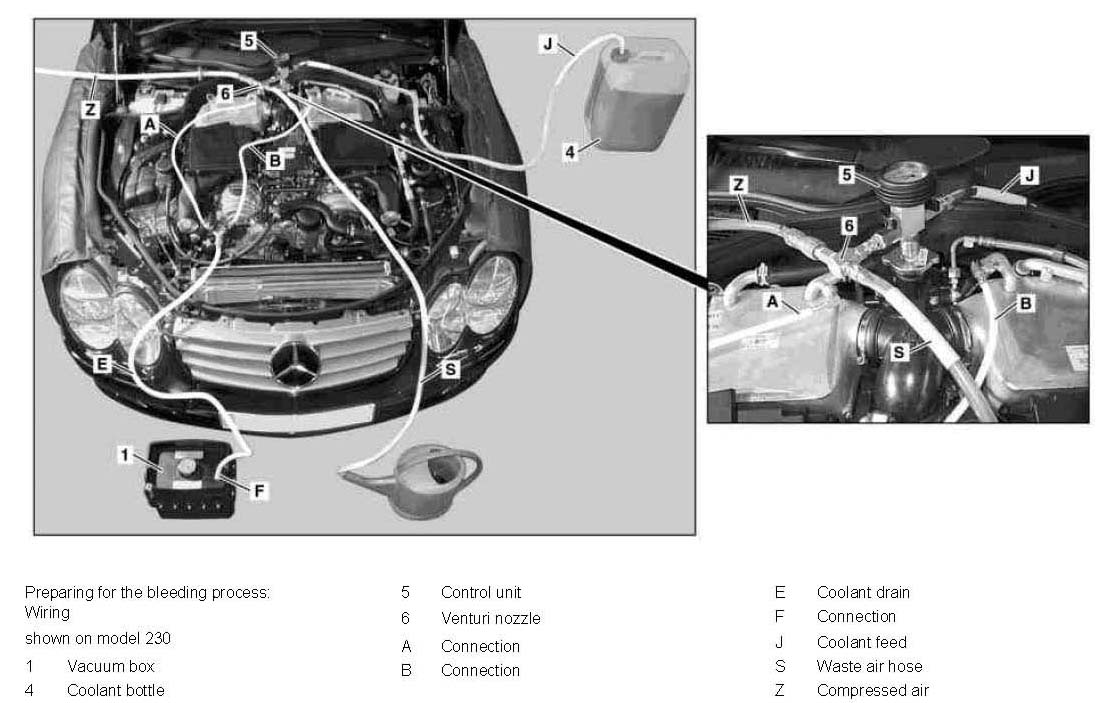 5
J
Z
6
A
B
4
E
S
1
F

5
J
Z
6
A
B
S

Preparing for the bleeding process: Wiring

shown on model 230

1 Vacuum box
4 Coolant bottle

5 Control unit
6 Venturi nozzle
A Connection
B Connection

E Coolant drain
F Connection
J Coolant feed
S Waste air hose
Z Compressed air