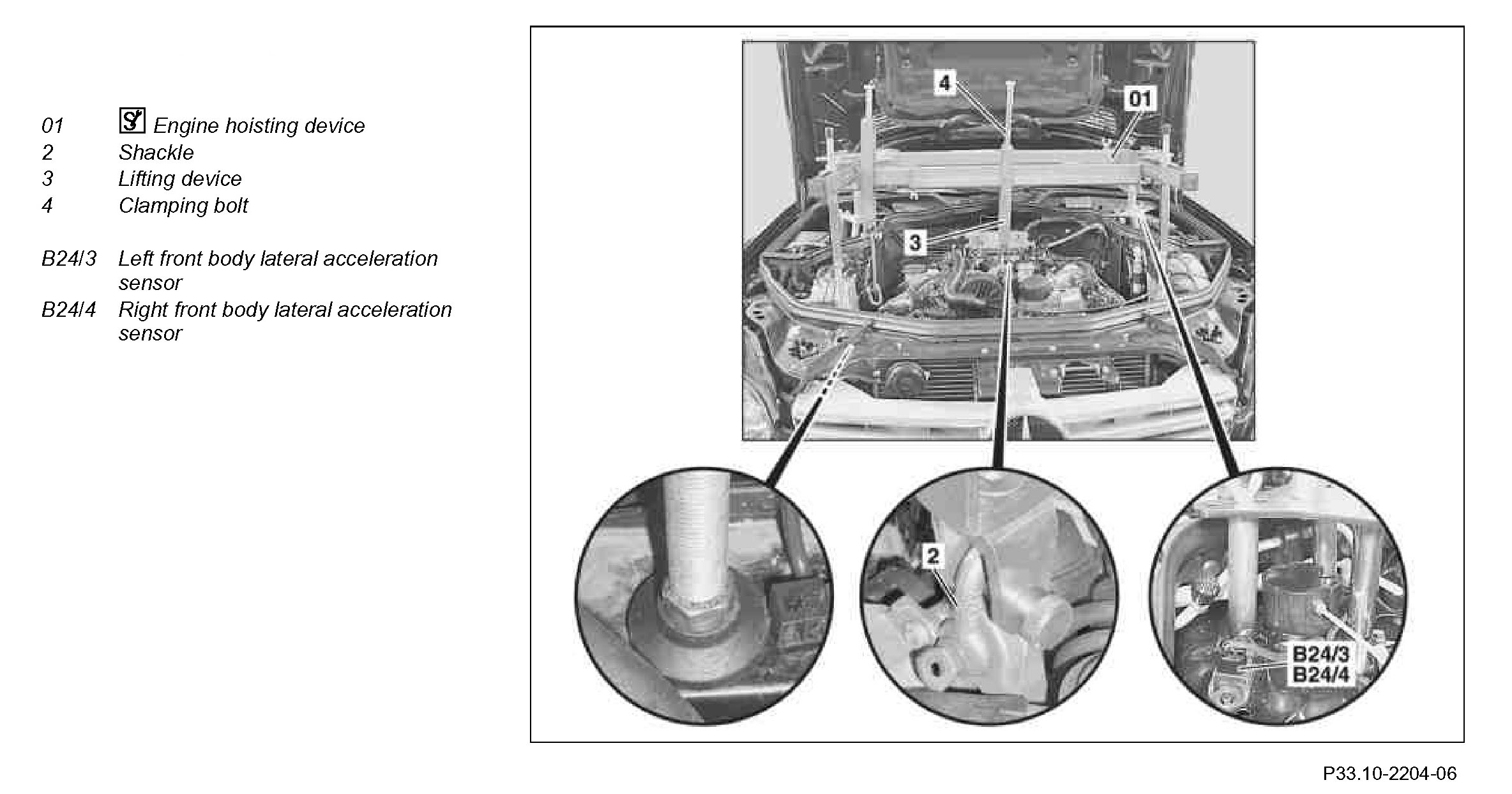 01 Engine hoisting device
2 Shackle
3 Lifting device
4 Clamping bolt

B24/3 Left front body lateral acceleration sensor
B24/4 Right front body lateral acceleration sensor

4
01
3
2
B24/3
B24/4

P33.10-2204-06