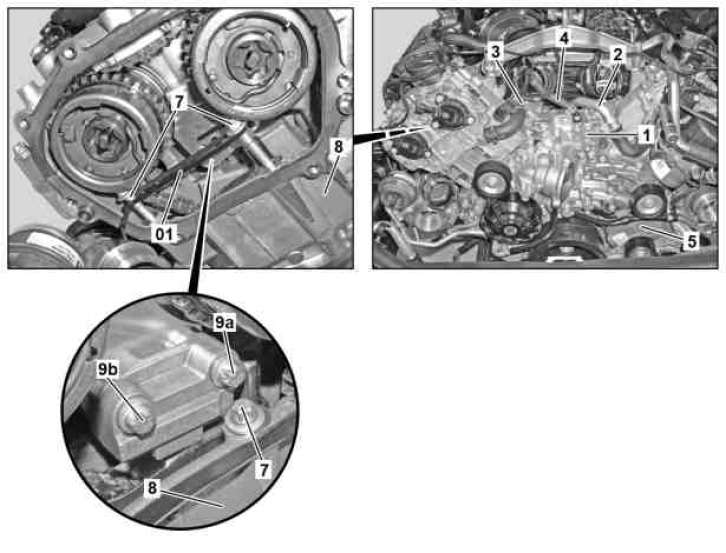 7
8
01
3
4
2
1
5
9a
9b
7
8