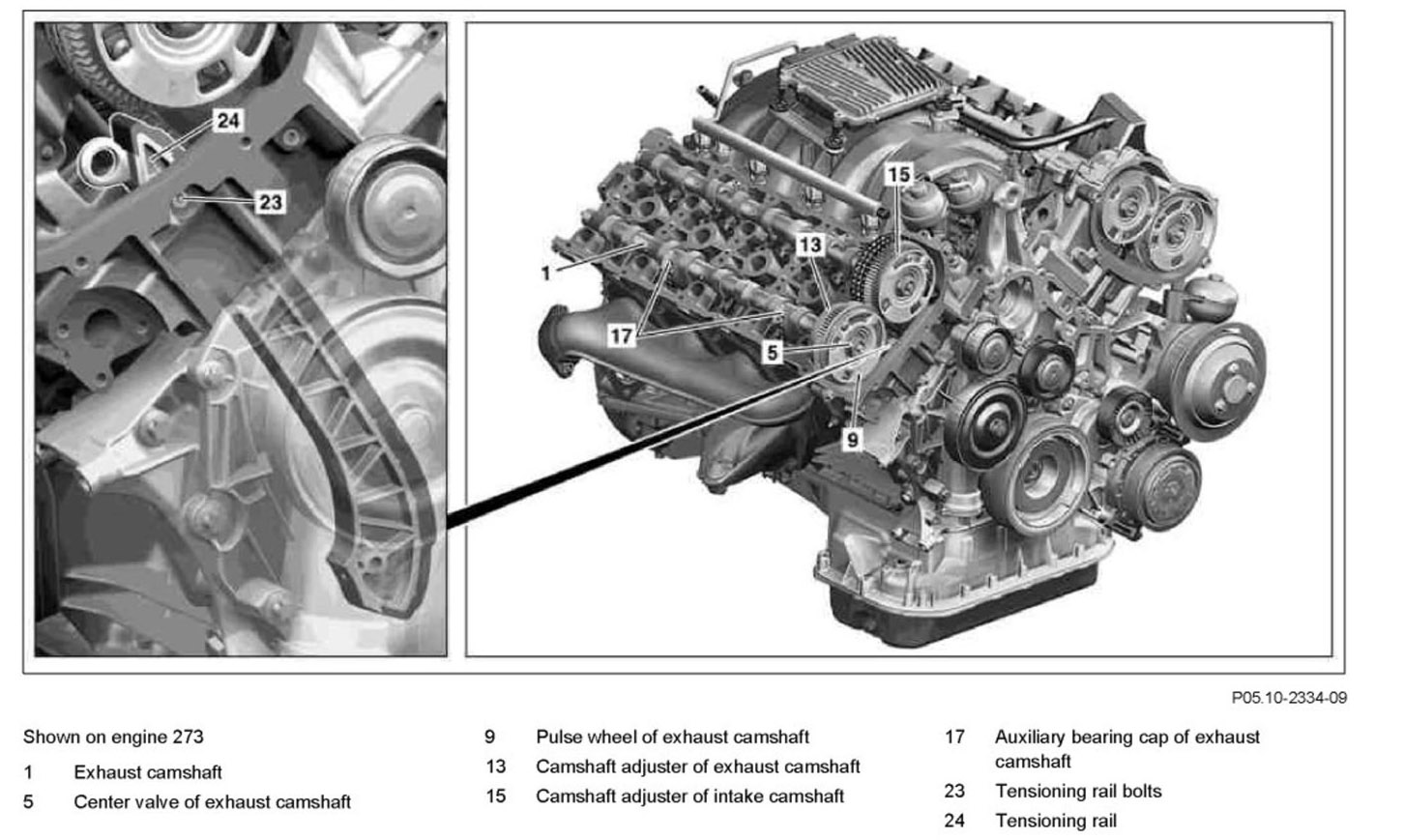 24

23

15

13

1

17

5

9

P05.10-2334-09

Shown on engine 273

1 Exhaust camshaft

5 Center valve of exhaust camshaft

9 Pulse wheel of exhaust camshaft

13 Camshaft adjuster of exhaust camshaft

15 Camshaft adjuster of intake camshaft

17 Auxiliary bearing cap of exhaust camshaft

23 Tensioning rail bolts

24 Tensioning rail