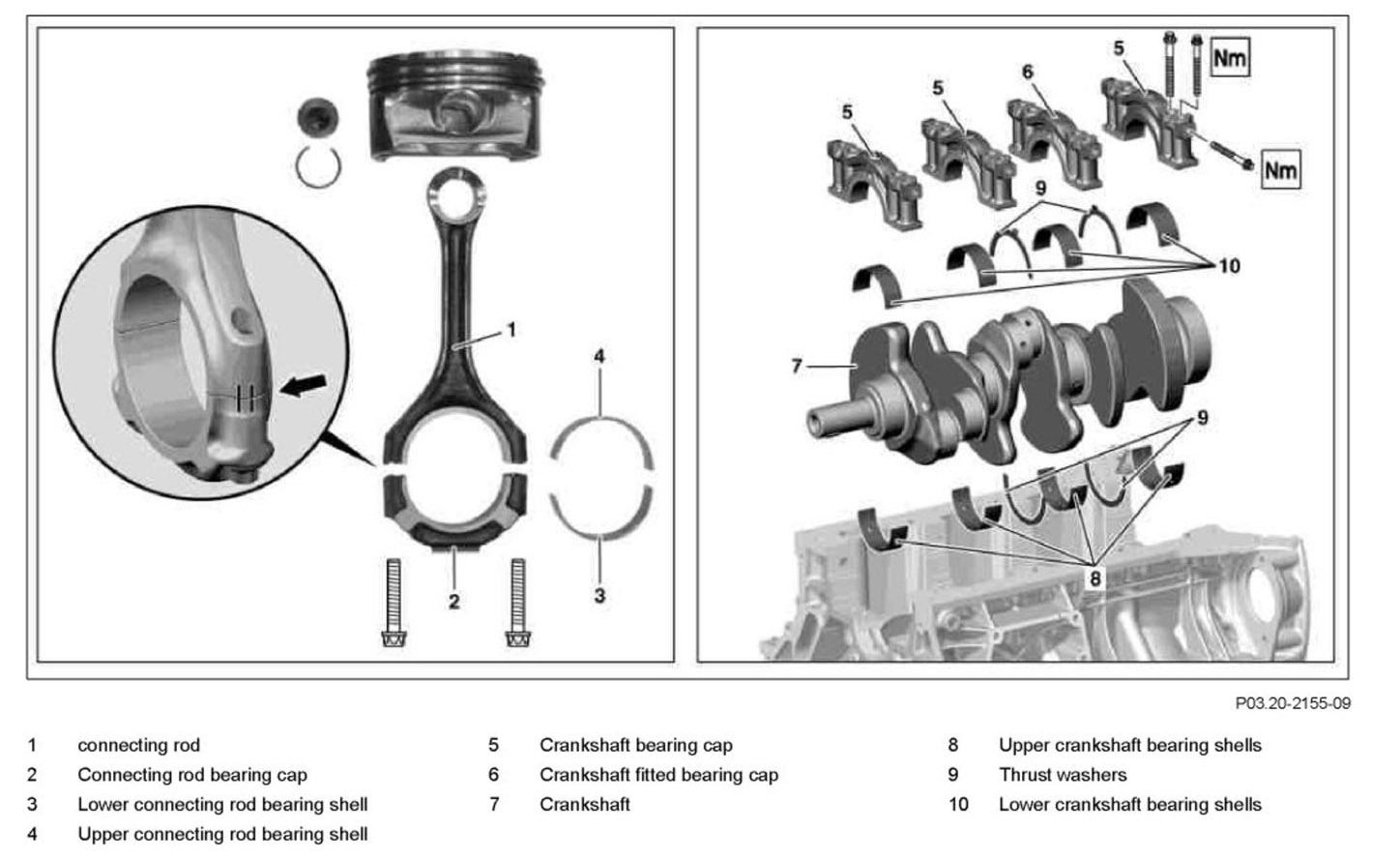 1
4
2
3

5
5
5
6
Nm
Nm
9
10
7
9
8

P03.20-2155-09

1 connecting rod
2 Connecting rod bearing cap
3 Lower connecting rod bearing shell
4 Upper connecting rod bearing shell

5 Crankshaft bearing cap
6 Crankshaft fitted bearing cap
7 Crankshaft

8 Upper crankshaft bearing shells
9 Thrust washers
10 Lower crankshaft bearing shells