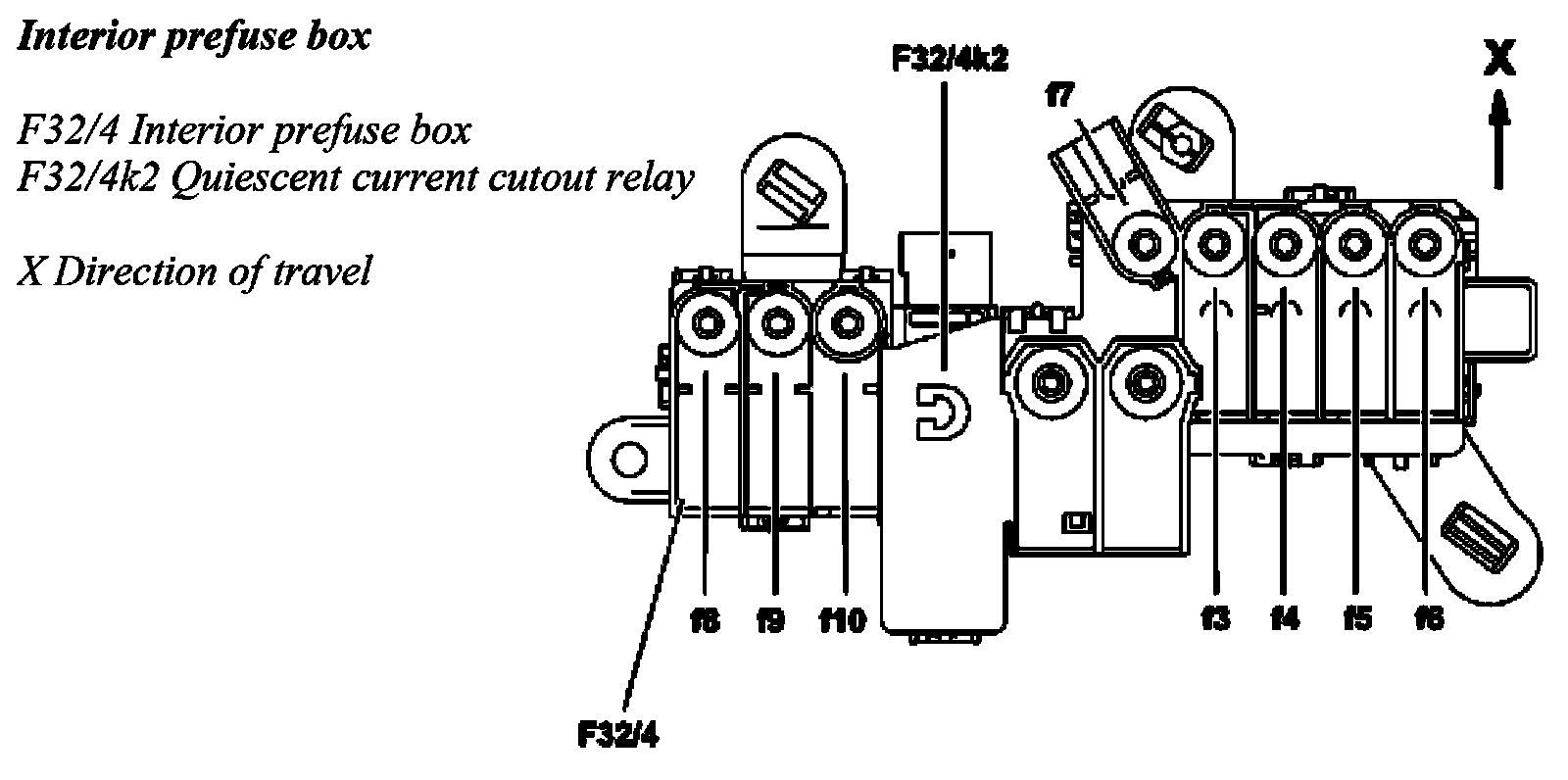 Interior prefuse box

F32/4 Interior prefuse box
F32/4k2 Quiescent current cutout relay

X Direction of travel

F32/4k2

f7

X

f8 f9 f10

f3 f4 f5 f6

F32/4