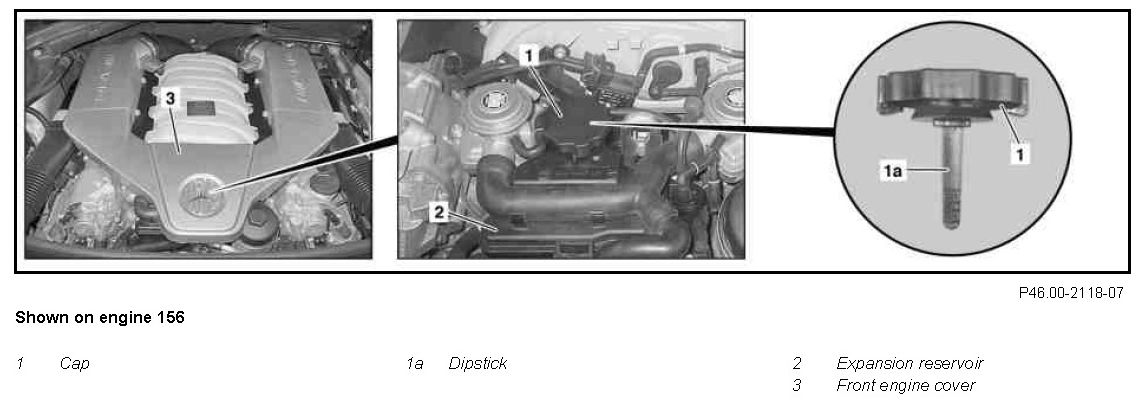 3

1

2

1

1a

P46.00-2118-07

Shown on engine 156

1 Cap

1a Dipstick

2 Expansion reservoir
3 Front engine cover