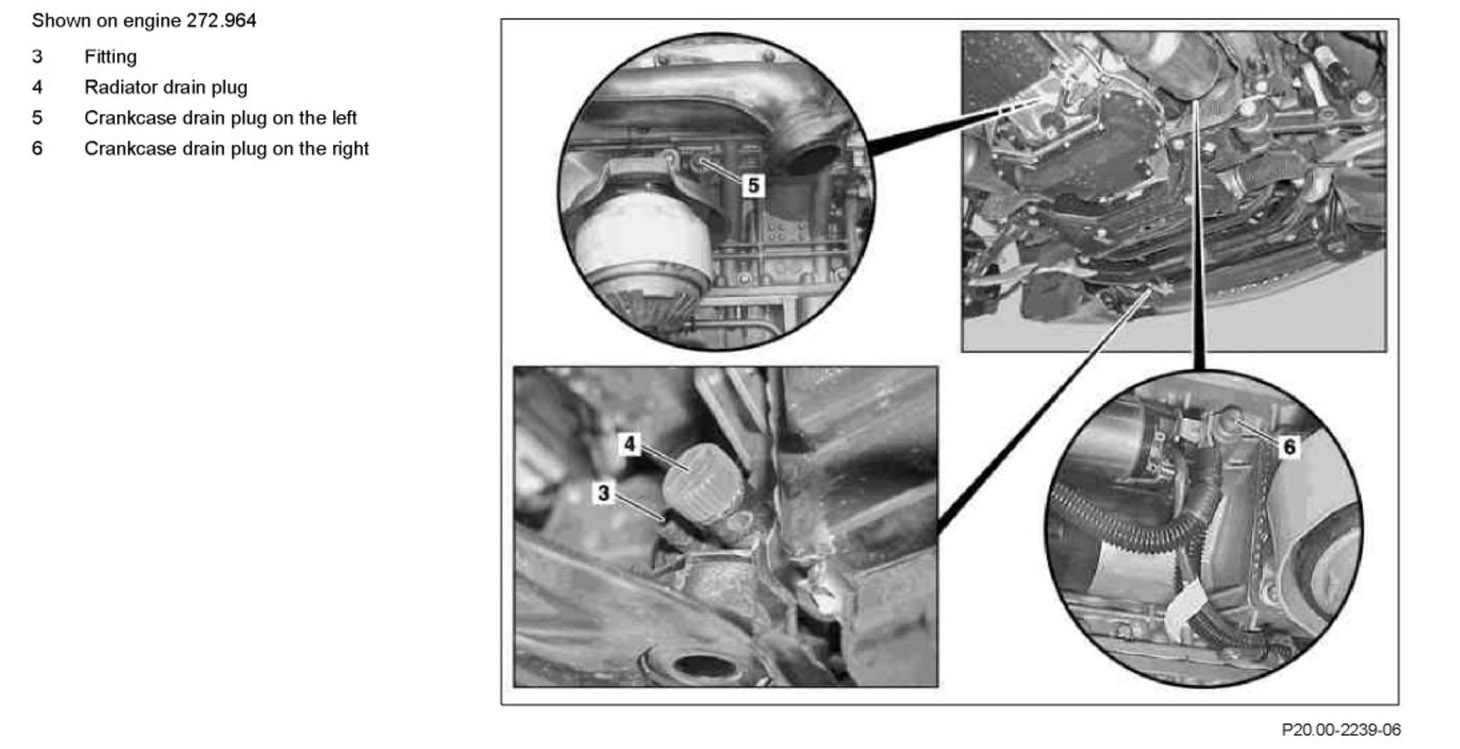 Shown on engine 272.964

3 Fitting
4 Radiator drain plug
5 Crankcase drain plug on the left
6 Crankcase drain plug on the right

5

4

3

6

P20.00-2239-06