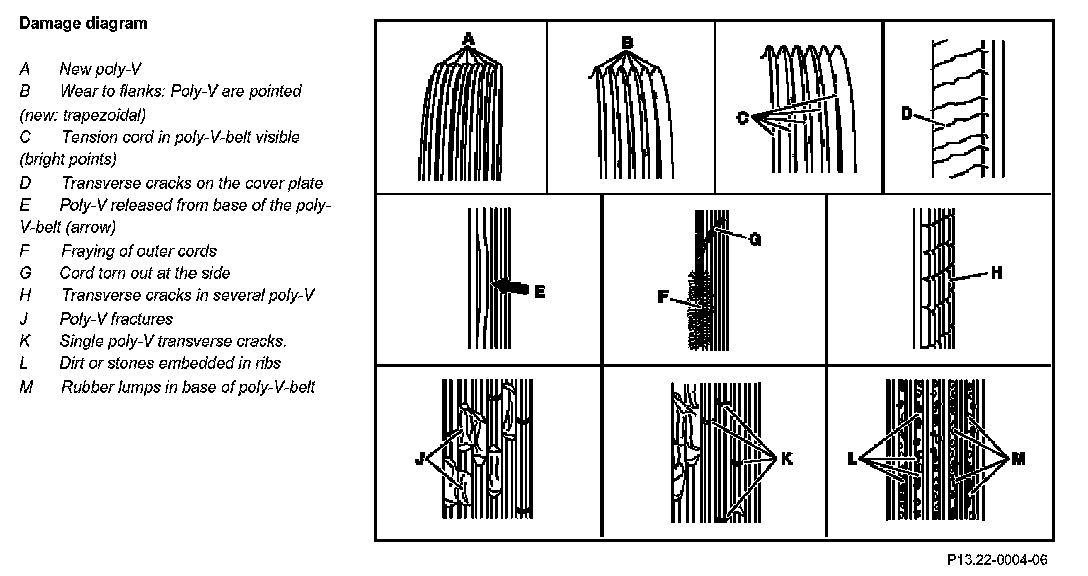 Damage diagram

A New poly-V
B Wear to flanks: Poly-V are pointed (new: trapezoidal)
C Tension cord in poly-V-belt visible (bright points)
D Transverse cracks on the cover plate
E Poly-V released from base of the poly-V-belt (arrow)
F Fraying of outer cords
G Cord torn out at the side
H Transverse cracks in several poly-V
J Poly-V fractures
K Single poly-V transverse cracks.
L Dirt or stones embedded in ribs
M Rubber lumps in base of poly-V-belt

A
B
C
D
E
G
F
H
J
K
L
M

P13.22-0004-06