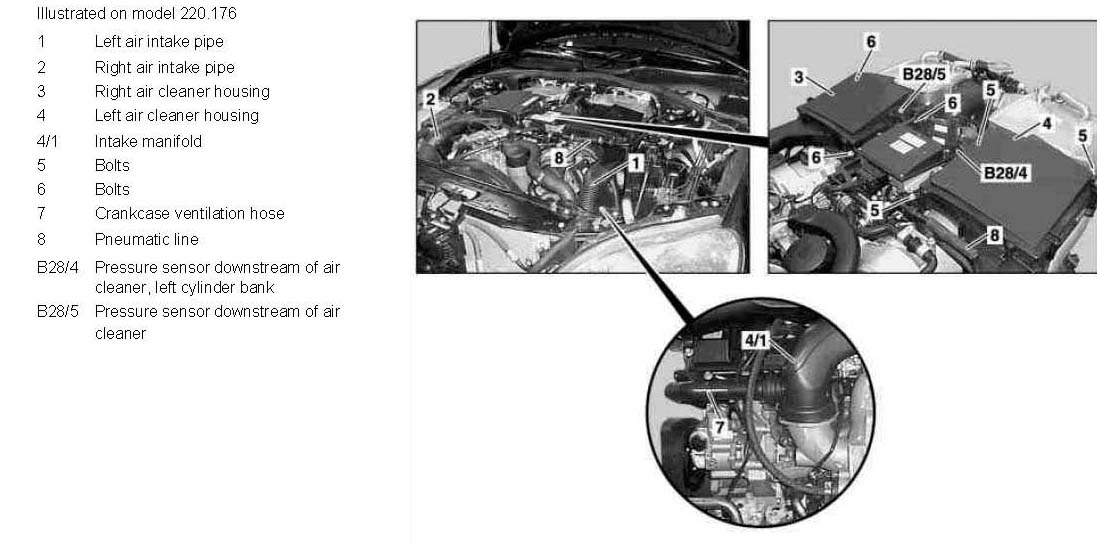 Illustrated on model 220.176

1 Left air intake pipe
2 Right air intake pipe
3 Right air cleaner housing
4 Left air cleaner housing
4/1 Intake manifold
5 Bolts
6 Bolts
7 Crankcase ventilation hose
8 Pneumatic line
B28/4 Pressure sensor downstream of air cleaner, left cylinder bank
B28/5 Pressure sensor downstream of air cleaner

2
8
1
6
3
B28/5
6
5
4
5
6
B28/4
5
8
4/1
7