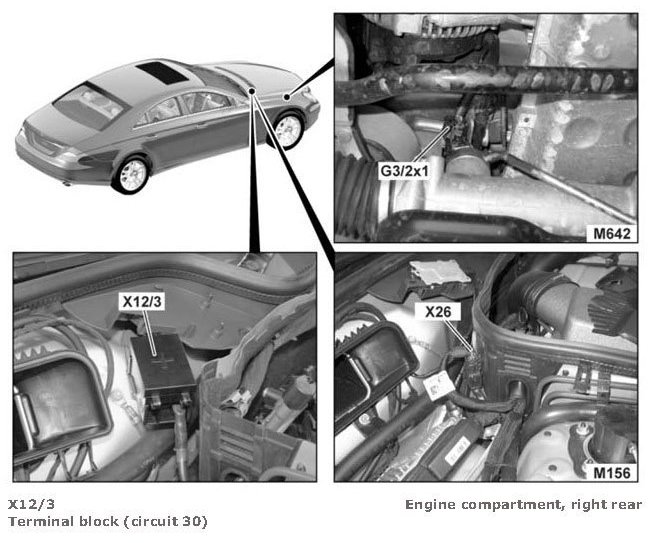 G3/2x1

M642

X12/3

X26

M156

X12/3
Terminal block (circuit 30)

Engine compartment, right rear