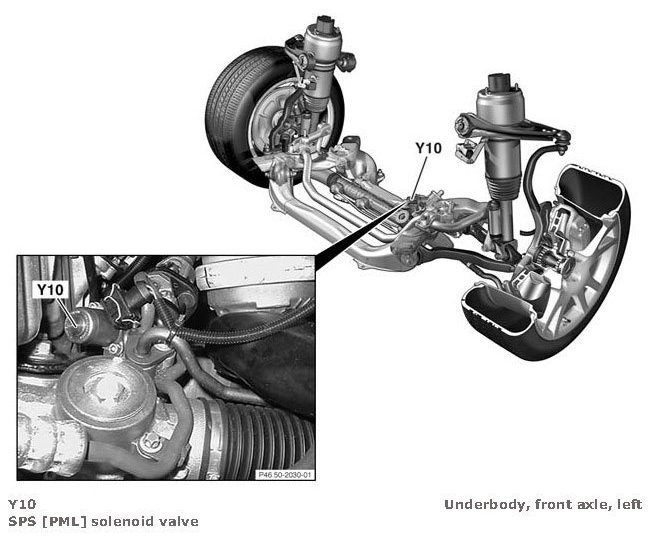 Y10

Y10

P46 50-2030-01

Y10
SPS [PML] solenoid valve

Underbody, front axle, left