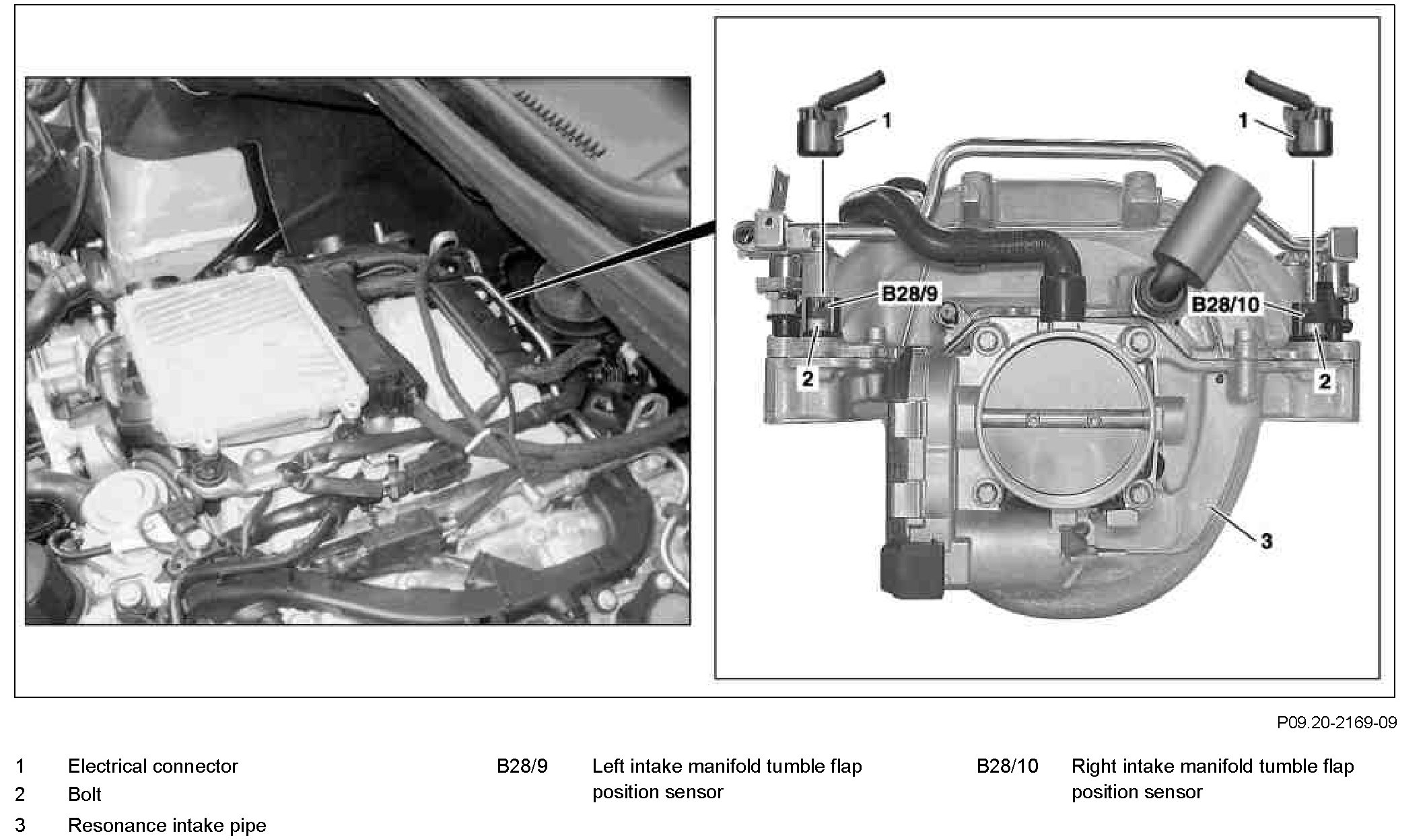 1
1
B28/9
B28/10
2
2
3

P09.20-2169-09

1 Electrical connector
2 Bolt
3 Resonance intake pipe

B28/9 Left intake manifold tumble flap position sensor

B28/10 Right intake manifold tumble flap position sensor