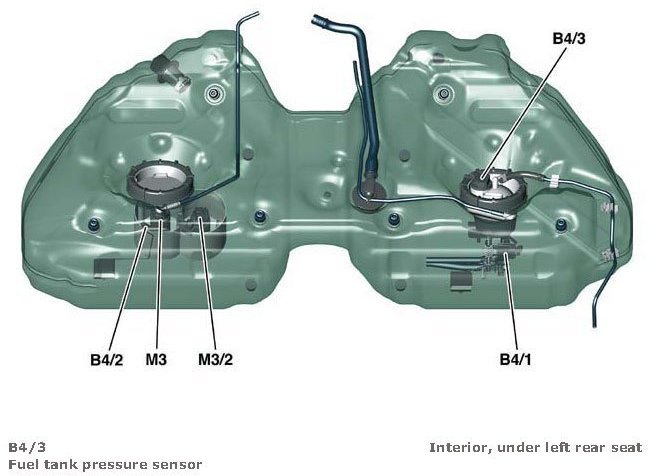 B4/3

B4/2
M3
M3/2
B4/1

B4/3
Fuel tank pressure sensor

Interior, under left rear seat