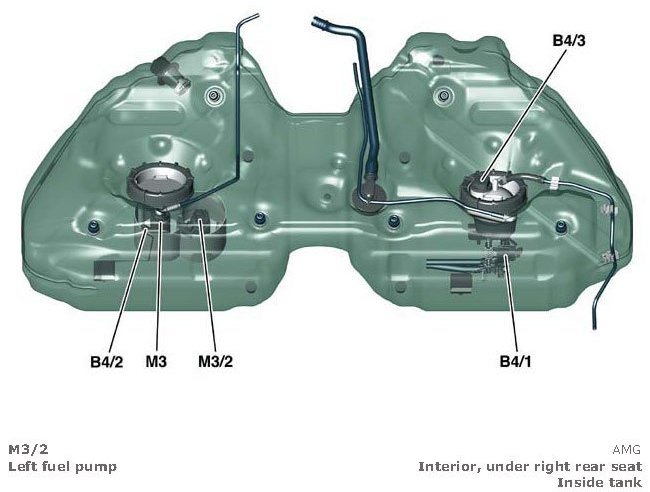 B4/3

B4/2 M3 M3/2 B4/1

M3/2
Left fuel pump

AMG
Interior, under right rear seat
Inside tank