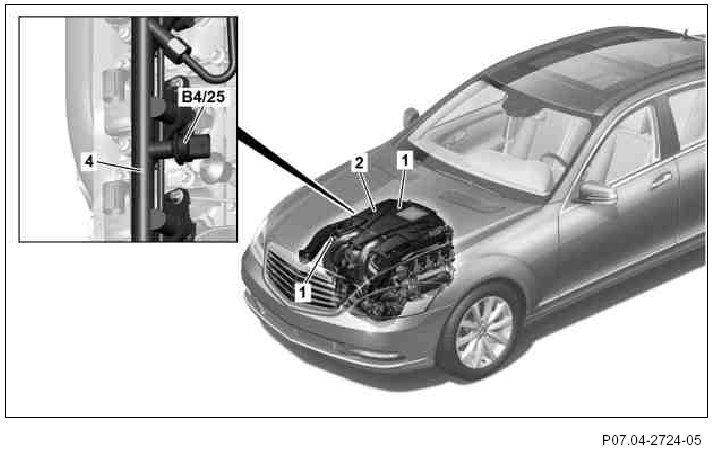 B4/25
4
2
1
1
P07.04-2724-05