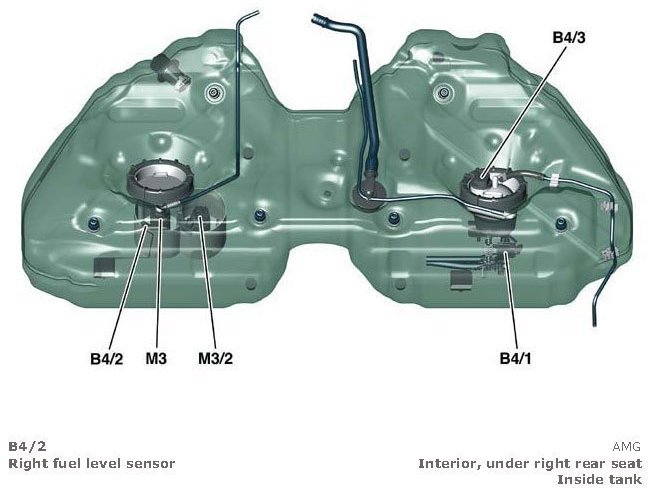 B4/3

B4/2
M3
M3/2
B4/1

B4/2
Right fuel level sensor

AMG
Interior, under right rear seat
Inside tank