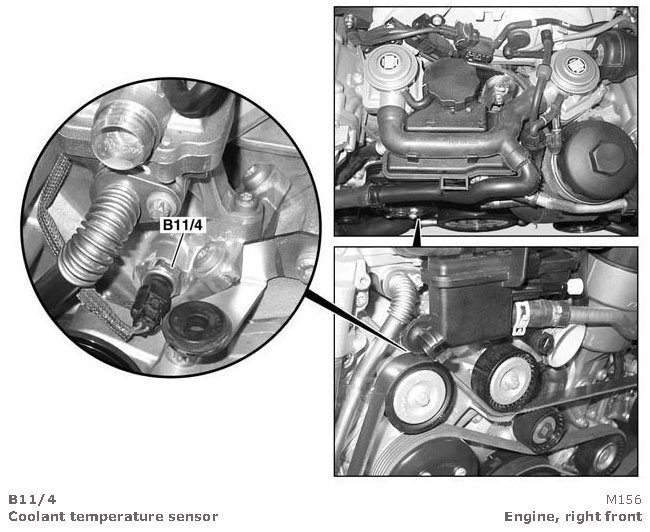 B11/4

B11/4
Coolant temperature sensor

M156
Engine, right front