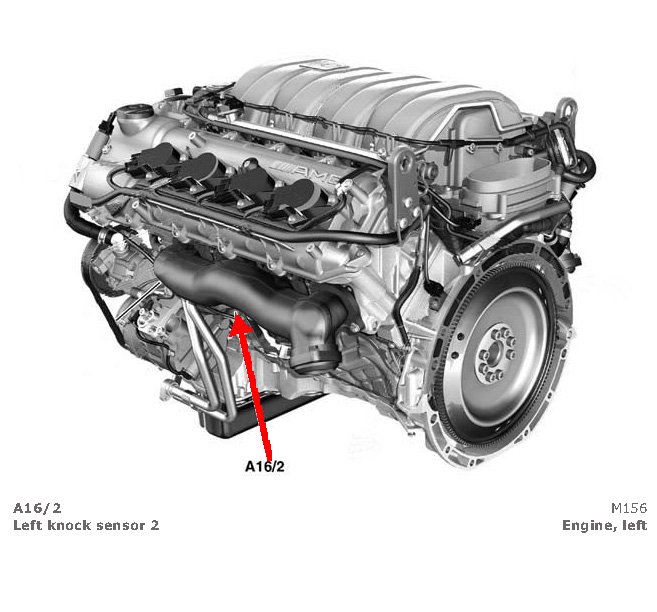 AMG

A16/2

A16/2
Left knock sensor 2

M156
Engine, left