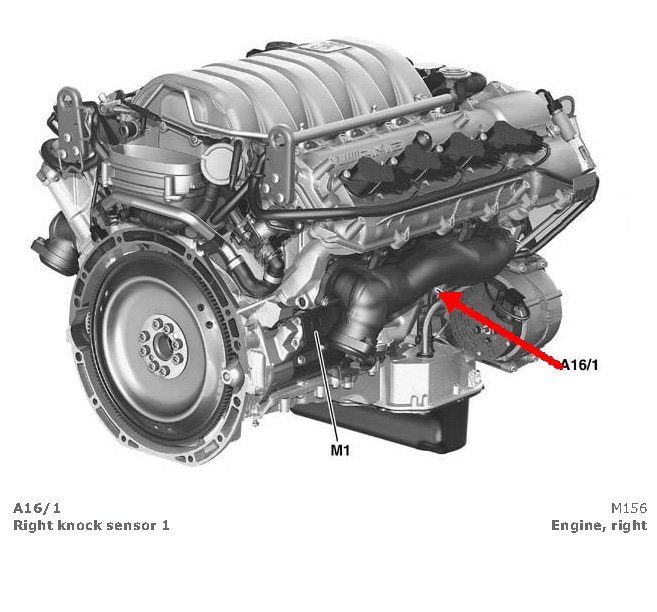 A16/1

M1

A16/1
Right knock sensor 1

M156
Engine, right