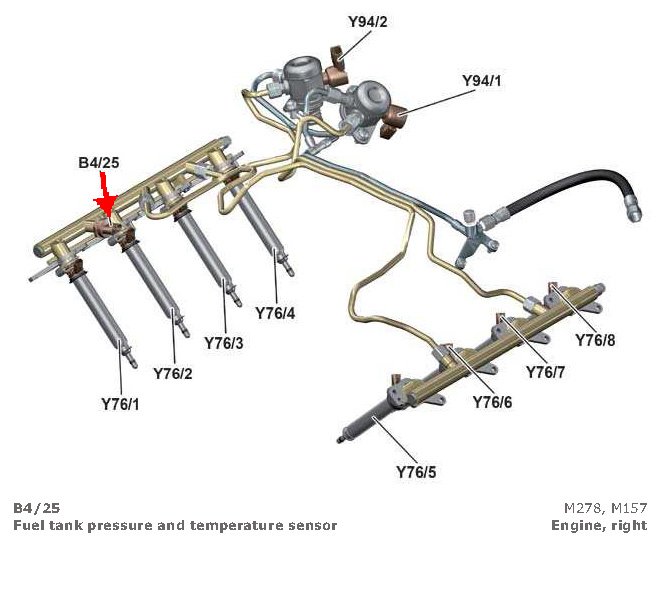 Y94/2
Y94/1
B4/25
Y76/4
Y76/3
Y76/2
Y76/1
Y76/8
Y76/7
Y76/6
Y76/5

B4/25
Fuel tank pressure and temperature sensor

M278, M157
Engine, right