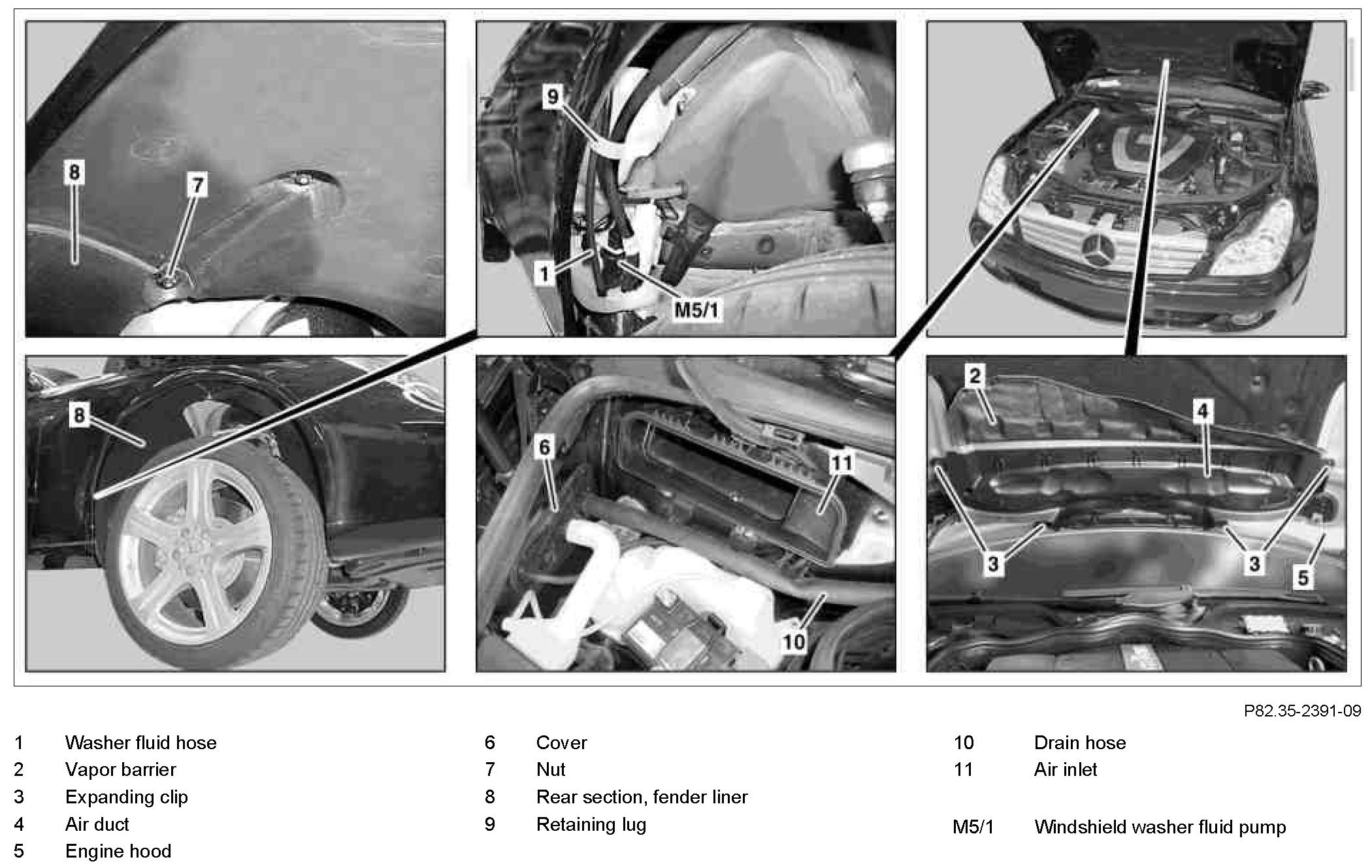 8
7
9
1
M5/1
8
6
11
10
2
4
3
3
5

P82.35-2391-09

1 Washer fluid hose
2 Vapor barrier
3 Expanding clip
4 Air duct
5 Engine hood

6 Cover
7 Nut
8 Rear section, fender liner
9 Retaining lug

10 Drain hose
11 Air inlet

M5/1 Windshield washer fluid pump