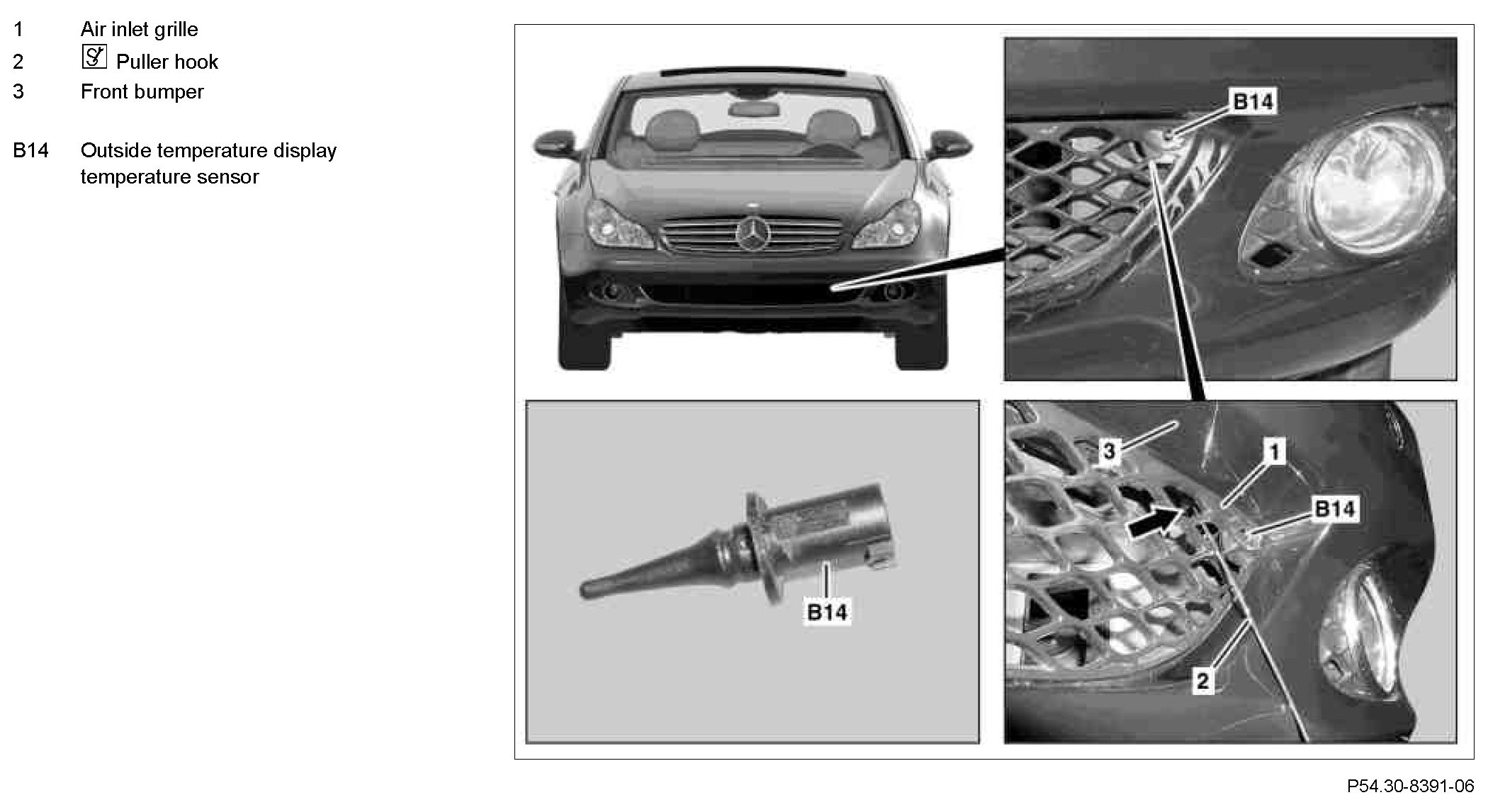 1 Air inlet grille
2 Puller hook
3 Front bumper

B14 Outside temperature display temperature sensor

B14

B14

3

1

B14

2

P54.30-8391-06