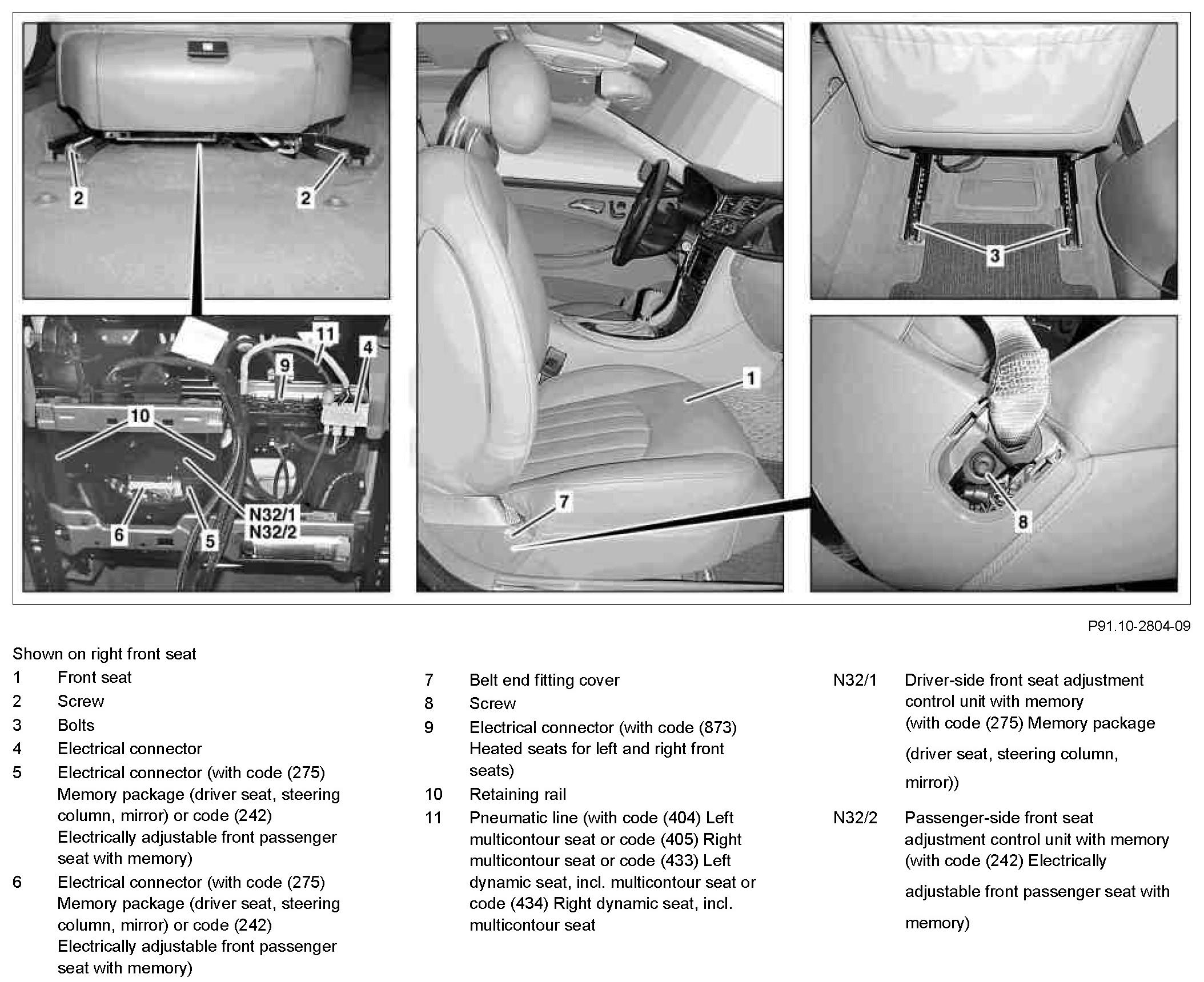 2
2
11
4
9
10
N32/1
N32/2
6
5
1
7
3
8

P91.10-2804-09

Shown on right front seat

1 Front seat
2 Screw
3 Bolts
4 Electrical connector
5 Electrical connector (with code (275) Memory package (driver seat, steering column, mirror) or code (242) Electrically adjustable front passenger seat with memory)
6 Electrical connector (with code (275) Memory package (driver seat, steering column, mirror) or code (242) Electrically adjustable front passenger seat with memory)

7 Belt end fitting cover
8 Screw
9 Electrical connector (with code (873) Heated seats for left and right front seats)
10 Retaining rail
11 Pneumatic line (with code (404) Left multicontour seat or code (405) Right multicontour seat or code (433) Left dynamic seat, incl. multicontour seat or code (434) Right dynamic seat, incl. multicontour seat

N32/1 Driver-side front seat adjustment control unit with memory (with code (275) Memory package (driver seat, steering column, mirror))

N32/2 Passenger-side front seat adjustment control unit with memory (with code (242) Electrically adjustable front passenger seat with memory)