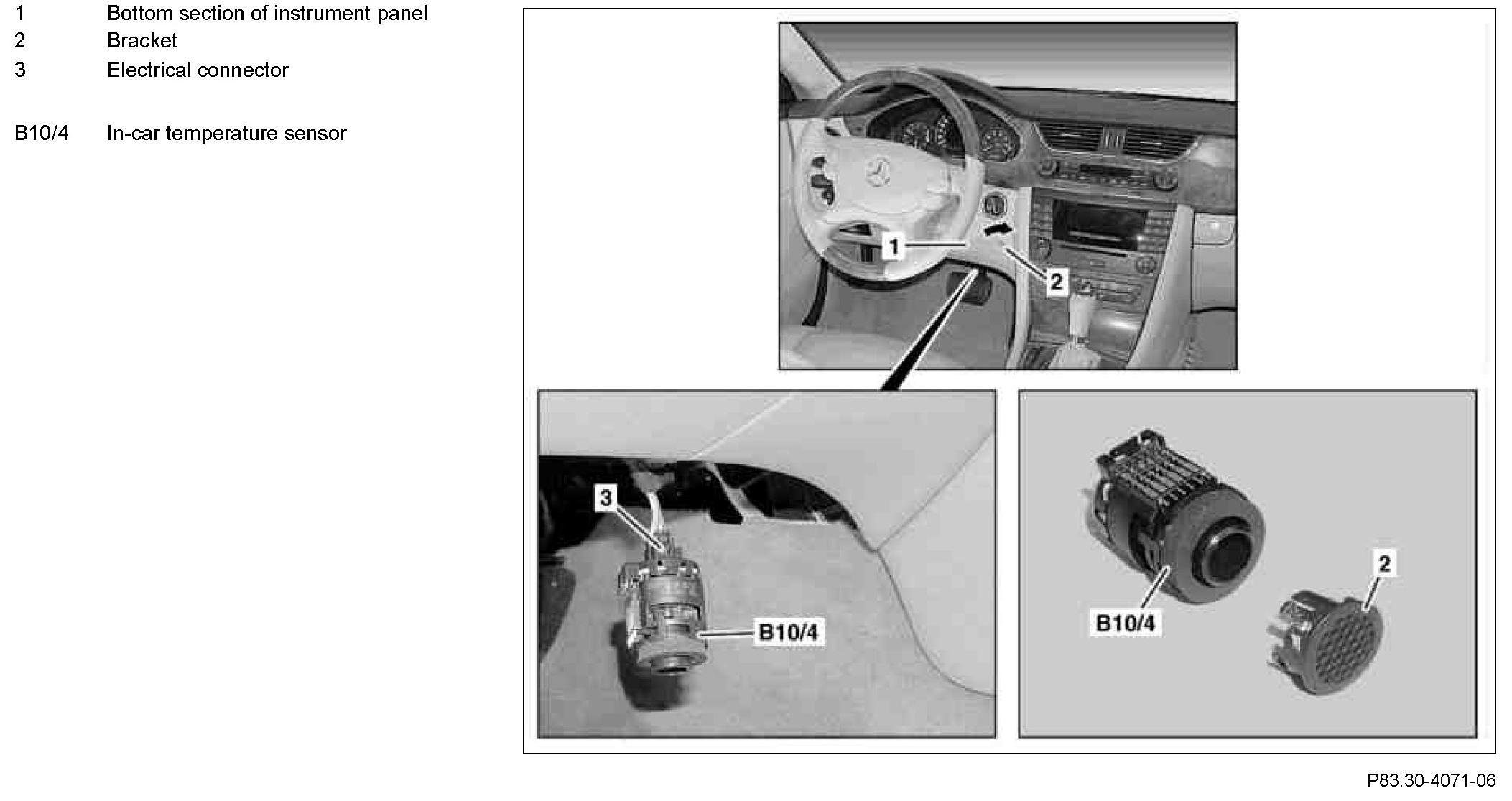 1 Bottom section of instrument panel
2 Bracket
3 Electrical connector

B10/4 In-car temperature sensor

1
2
3
B10/4
B10/4
2

P83.30-4071-06