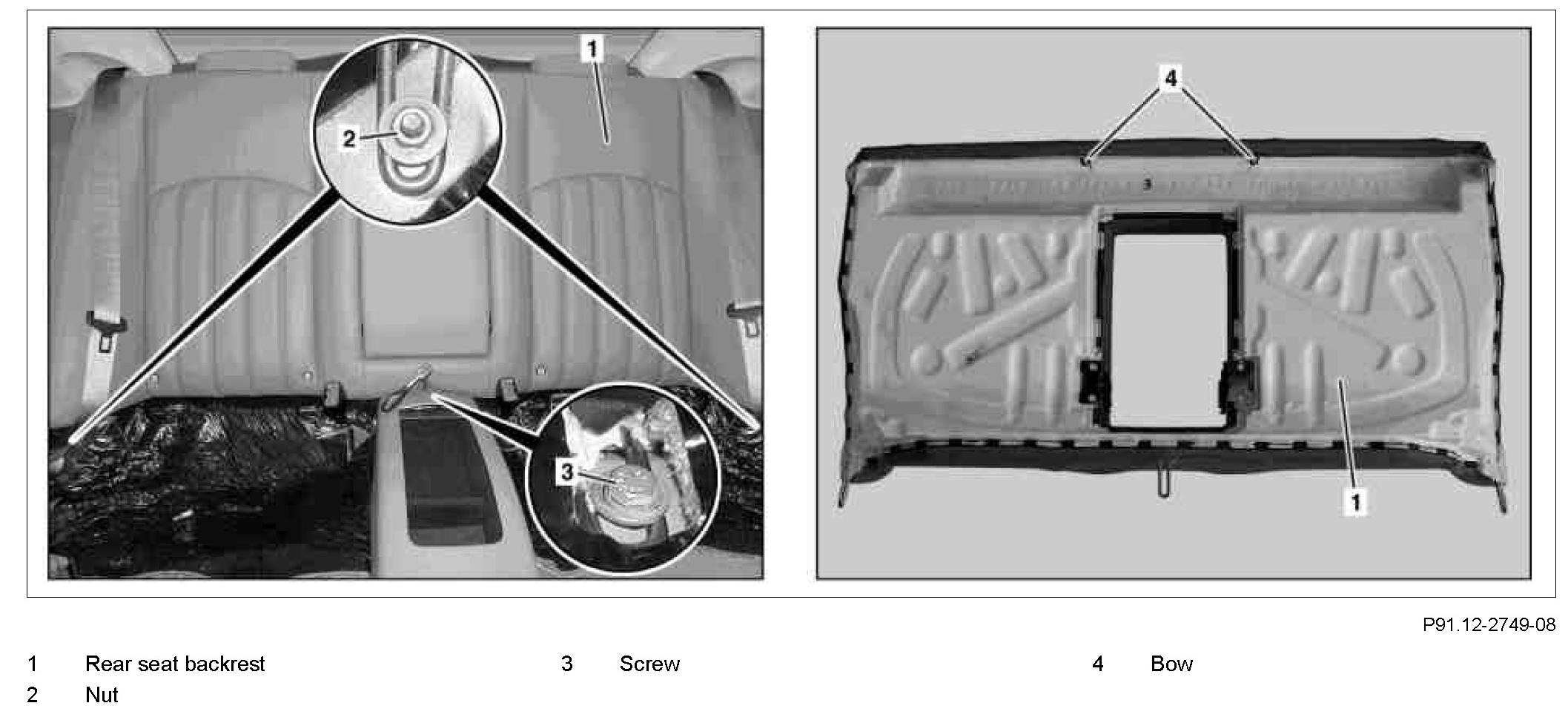 1

2

3

4

1

P91.12-2749-08

1 Rear seat backrest
2 Nut

3 Screw

4 Bow