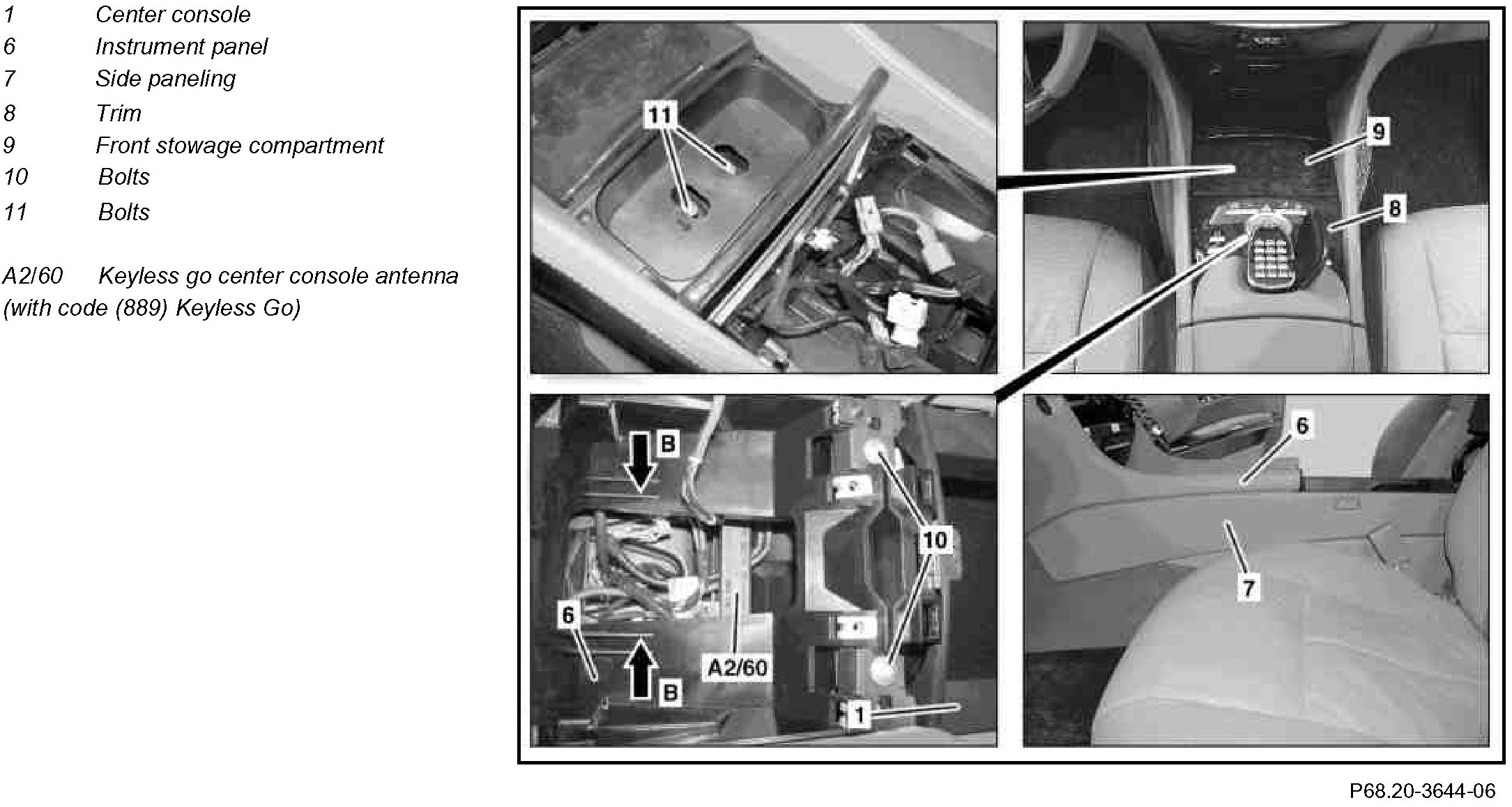 1 Center console
6 Instrument panel
7 Side paneling
8 Trim
9 Front stowage compartment
10 Bolts
11 Bolts

A2/60 Keyless go center console antenna (with code (889) Keyless Go)

11

9

8

B

10

6

A2/60

B

1

6

7

P68.20-3644-06