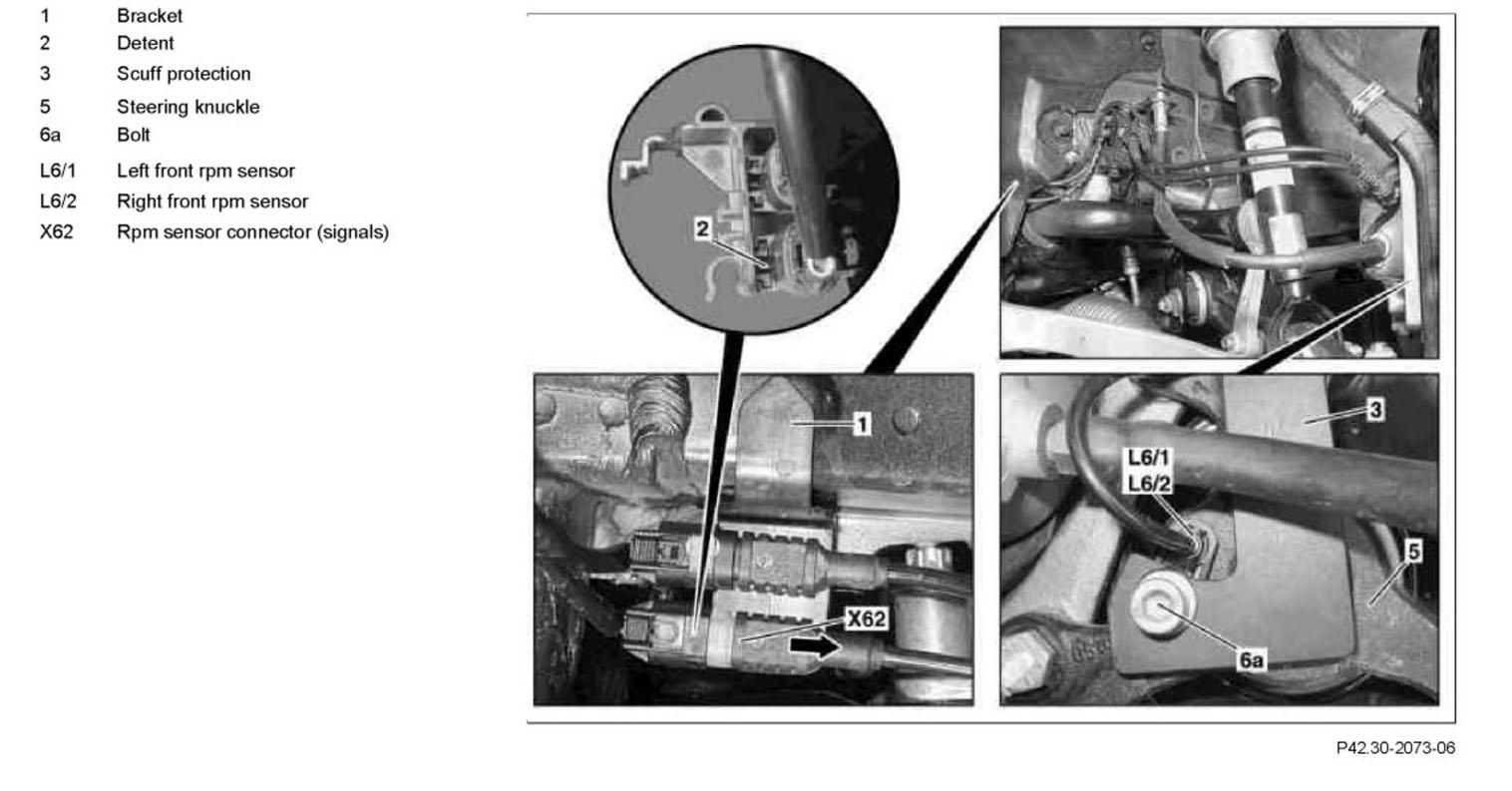 1 Bracket
2 Detent
3 Scuff protection
5 Steering knuckle
6a Bolt
L6/1 Left front rpm sensor
L6/2 Right front rpm sensor
X62 Rpm sensor connector (signals)

2
1
X62
3
L6/1
L6/2
5
6a

P42.30-2073-06