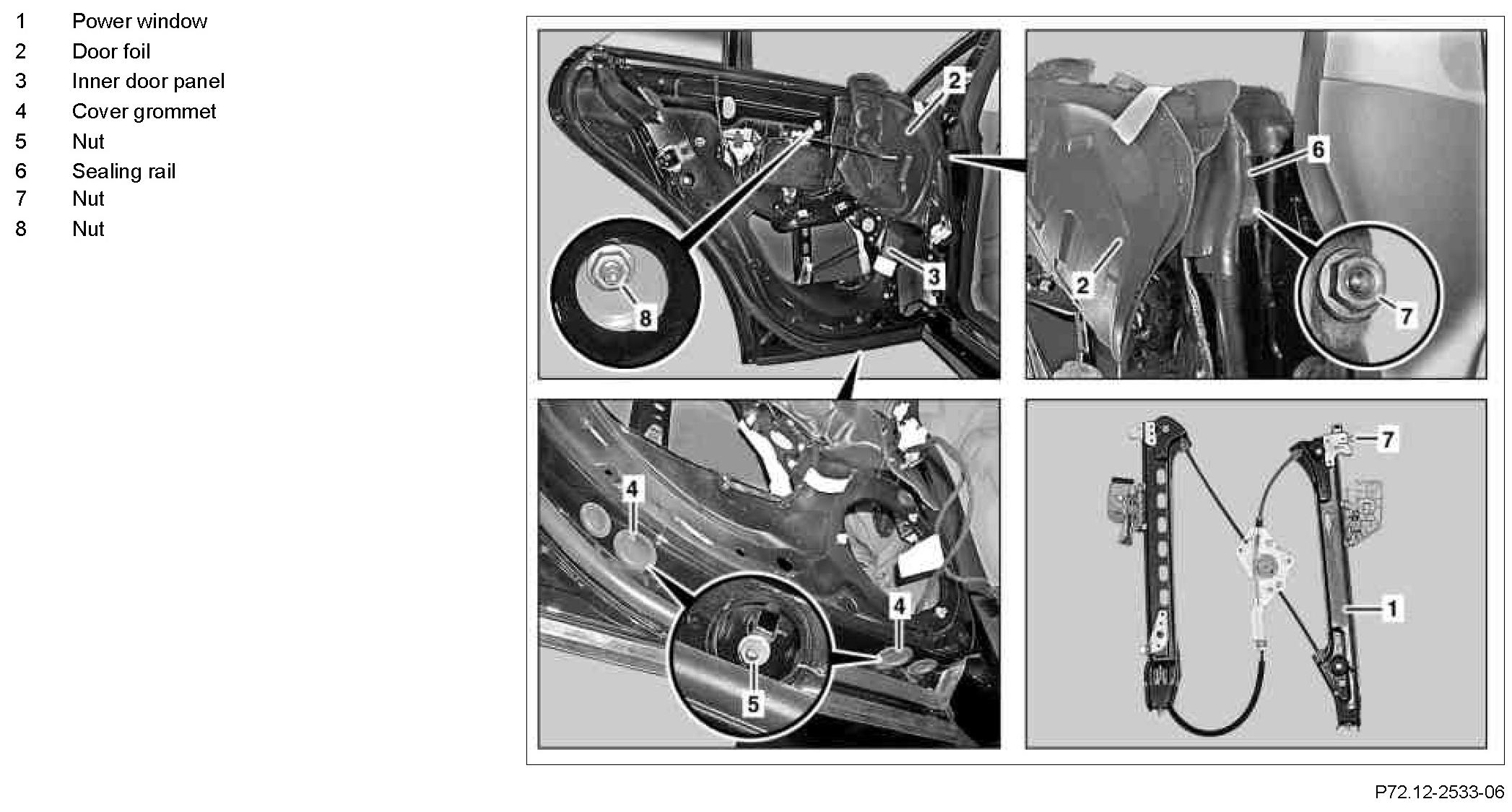 1 Power window
2 Door foil
3 Inner door panel
4 Cover grommet
5 Nut
6 Sealing rail
7 Nut
8 Nut

2
3
8
6
2
7
4
4
5
7
1

P72.12-2533-06