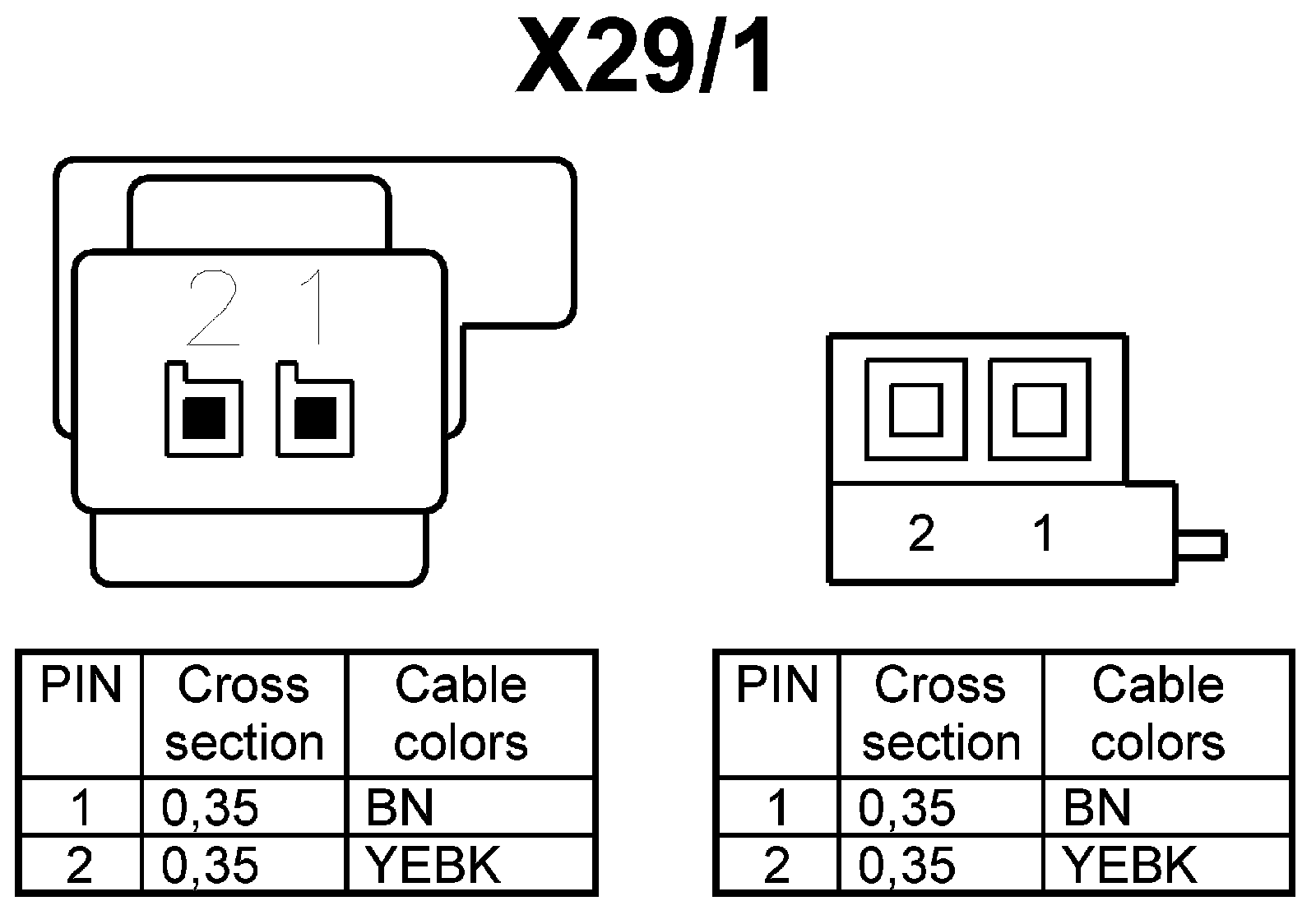 X29/1

2 1

2 1

| PIN | Cross section | Cable colors |
|---|---|---|
| 1 | 0,35 | BN |
| 2 | 0,35 | YEBK |

| PIN | Cross section | Cable colors |
|---|---|---|
| 1 | 0,35 | BN |
| 2 | 0,35 | YEBK |