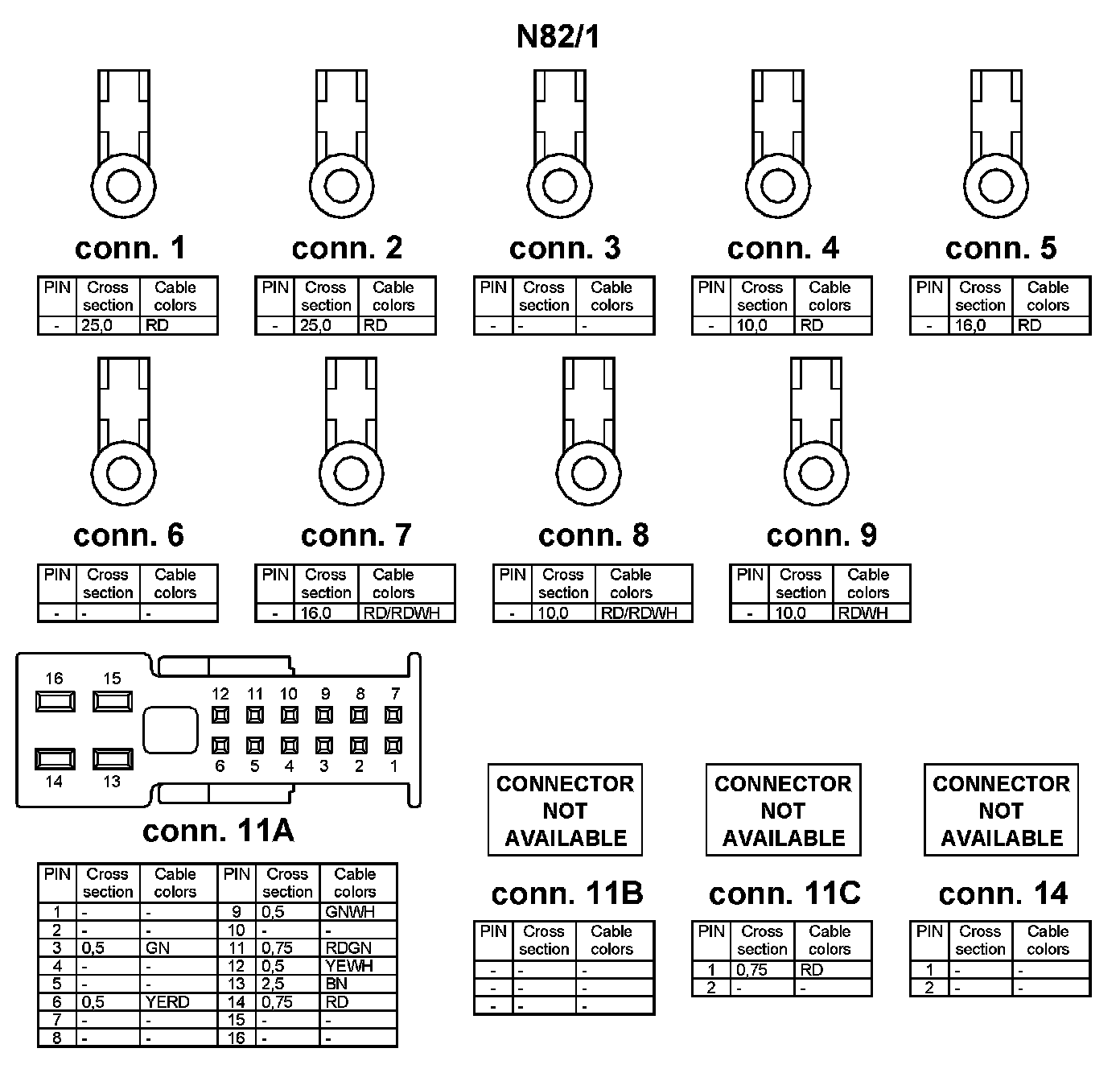 N82/1

conn. 1

| PIN | Cross section | Cable colors |
|---|---|---|
| - | 25,0 | RD |

conn. 2

| PIN | Cross section | Cable colors |
|---|---|---|
| - | 25,0 | RD |

conn. 3

| PIN | Cross section | Cable colors |
|---|---|---|
| - | - | - |

conn. 4

| PIN | Cross section | Cable colors |
|---|---|---|
| - | 10,0 | RD |

conn. 5

| PIN | Cross section | Cable colors |
|---|---|---|
| - | 16,0 | RD |

conn. 6

| PIN | Cross section | Cable colors |
|---|---|---|
| - | - | - |

conn. 7

| PIN | Cross section | Cable colors |
|---|---|---|
| - | 16,0 | RD/RDWH |

conn. 8

| PIN | Cross section | Cable colors |
|---|---|---|
| - | 10,0 | RD/RDWH |

conn. 9

| PIN | Cross section | Cable colors |
|---|---|---|
| - | 10,0 | RDWH |

16 15 12 11 10 9 8 7 6 5 4 3 2 1 14 13

conn. 11A

| PIN | Cross section | Cable colors | PIN | Cross section | Cable colors |
|---|---|---|---|---|---|
| 1 | - | - | 9 | 0,5 | GNWH |
| 2 | - | - | 10 | - | - |
| 3 | 0,5 | GN | 11 | 0,75 | RDGN |
| 4 | - | - | 12 | 0,5 | YEWH |
| 5 | - | - | 13 | 2,5 | BN |
| 6 | 0,5 | YERD | 14 | 0,75 | RD |
| 7 | - | - | 15 | - | - |
| 8 | - | - | 16 | - | - |

CONNECTOR NOT AVAILABLE

conn. 11B

| PIN | Cross section | Cable colors |
|---|---|---|
| - | - | - |
| - | - | - |
| - | - | - |

CONNECTOR NOT AVAILABLE

conn. 11C

| PIN | Cross section | Cable colors |
|---|---|---|
| 1 | 0,75 | RD |
| 2 | - | - |

CONNECTOR NOT AVAILABLE

conn. 14

| PIN | Cross section | Cable colors |
|---|---|---|
| 1 | - | - |
| 2 | - | - |