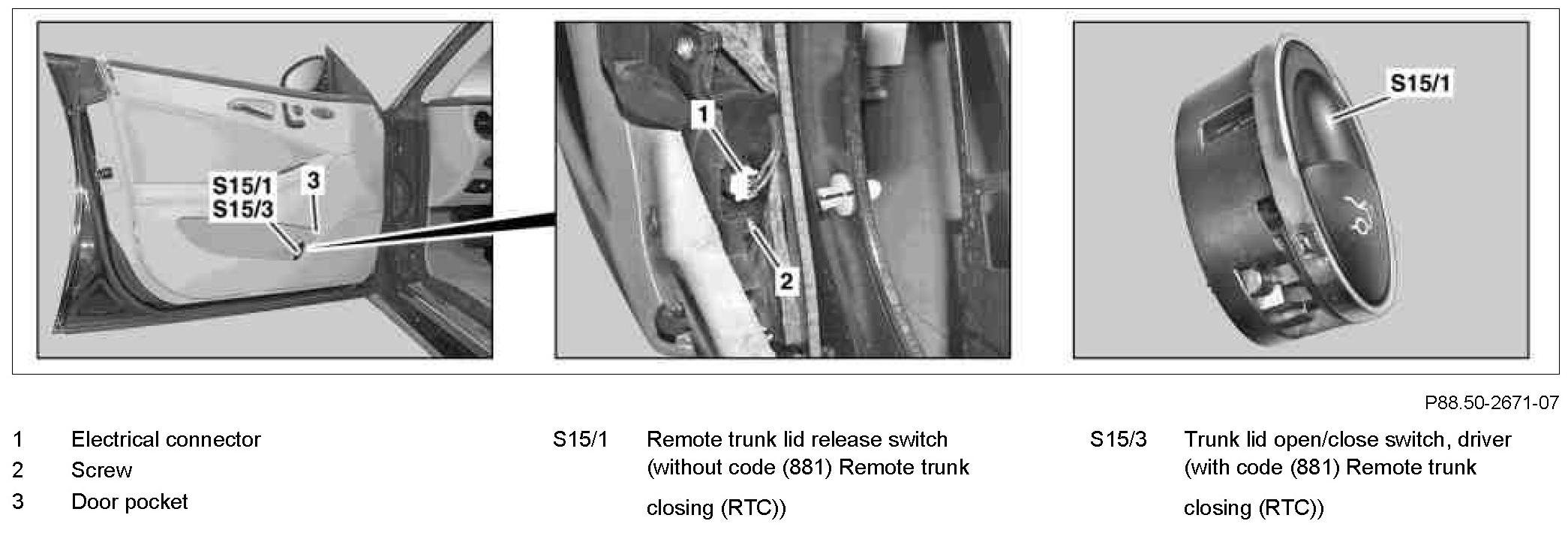 S15/1
S15/3
3

1

2

S15/1

P88.50-2671-07

1 Electrical connector
2 Screw
3 Door pocket

S15/1 Remote trunk lid release switch (without code (881) Remote trunk closing (RTC))

S15/3 Trunk lid open/close switch, driver (with code (881) Remote trunk closing (RTC))