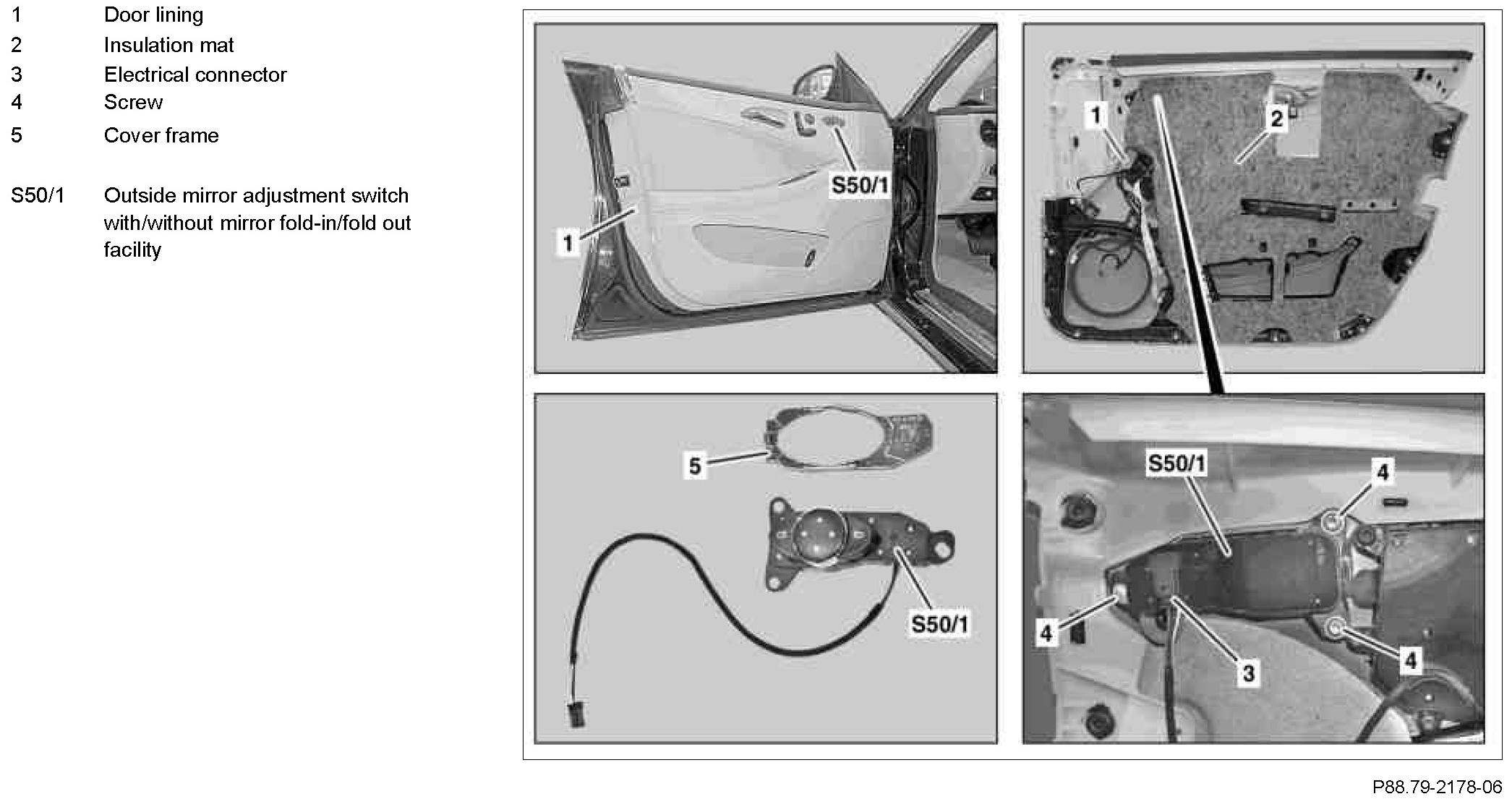 1 Door lining
2 Insulation mat
3 Electrical connector
4 Screw
5 Cover frame

S50/1 Outside mirror adjustment switch with/without mirror fold-in/fold out facility

S50/1
1

1
2

5
S50/1

S50/1
4
4
4
3

P88.79-2178-06