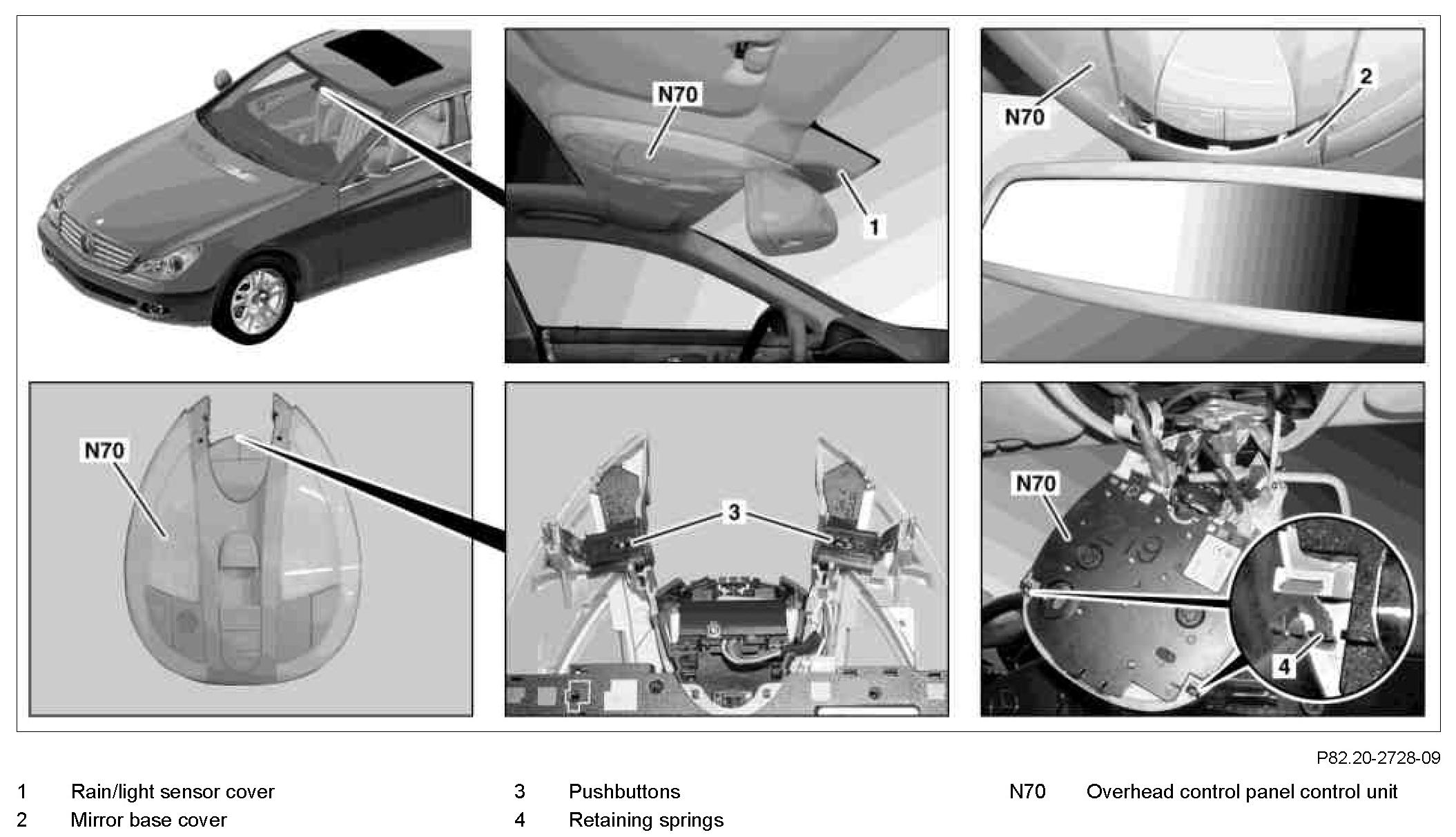 N70

1

N70

2

N70

3

N70

4

P82.20-2728-09

1 Rain/light sensor cover
2 Mirror base cover

3 Pushbuttons
4 Retaining springs

N70 Overhead control panel control unit